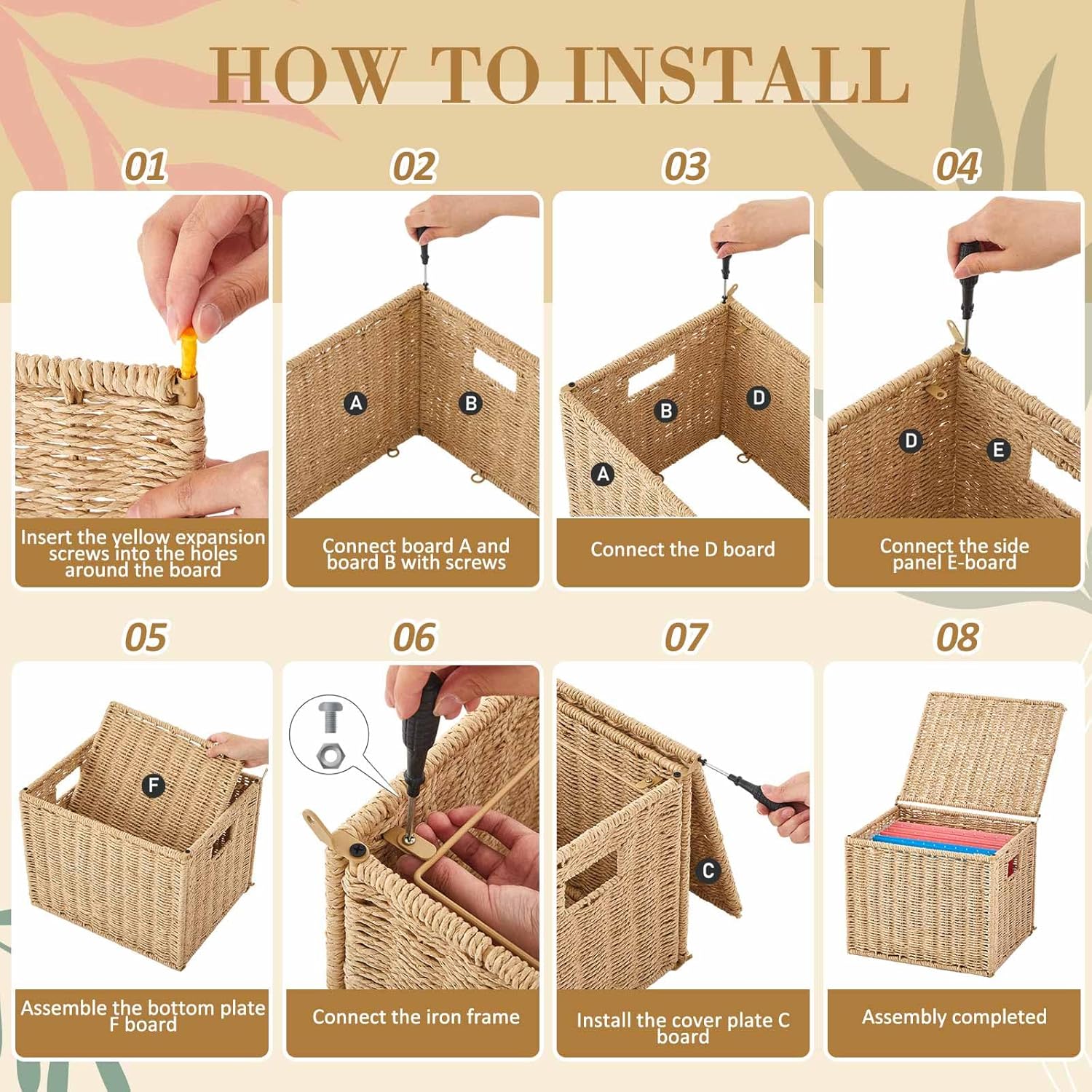 HOW TO INSTALL

01

Insert the yellow expansion screws into the holes around the board

02

A

B

Connect board A and board B with screws

03

B

D

A

Connect the D board

04

D

E

Connect the side panel E-board

05

F

Assemble the bottom plate F board

06

Connect the iron frame

07

C

Install the cover plate C board

08

Assembly completed