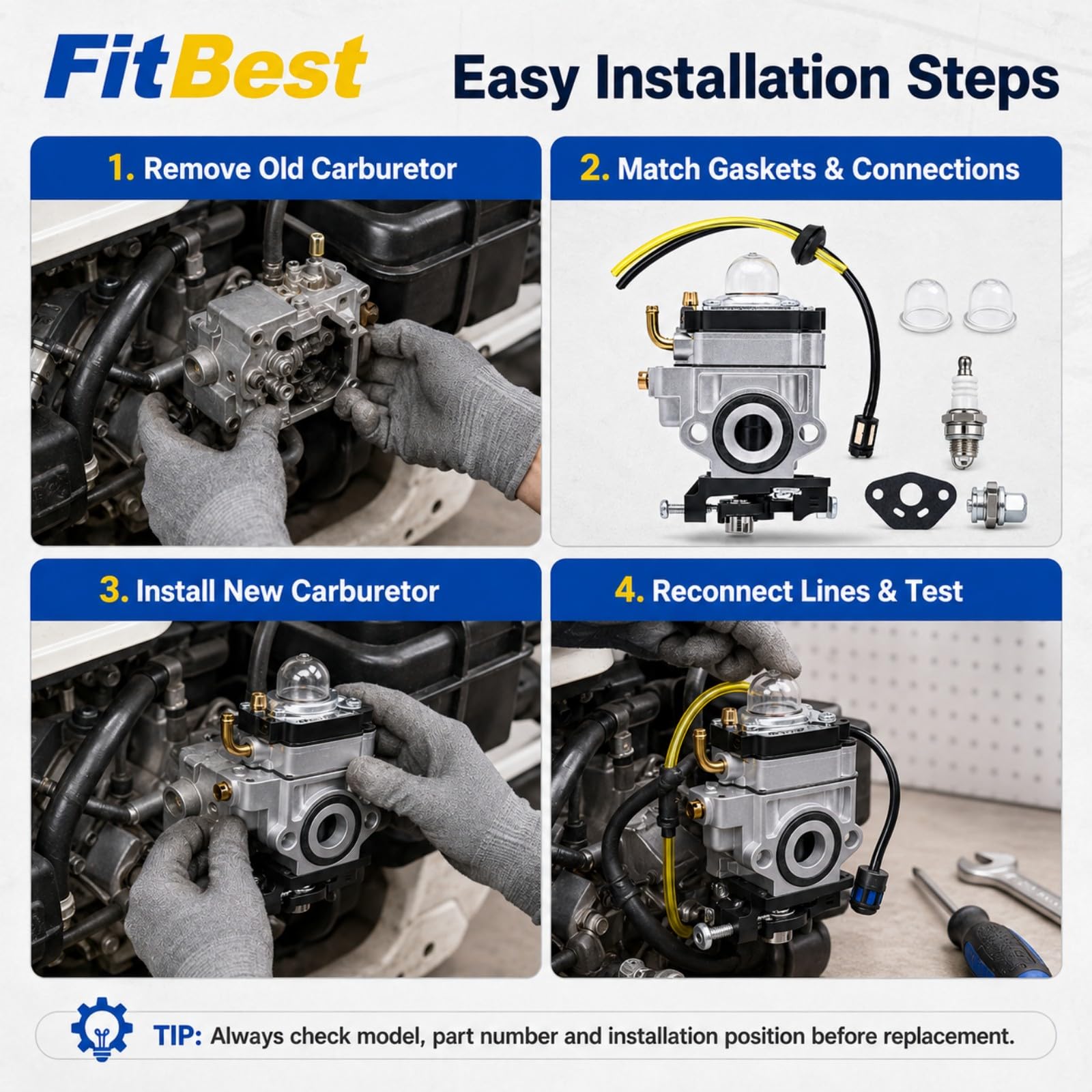 FitBest

Easy Installation Steps

1. Remove Old Carburetor

2. Match Gaskets & Connections

3. Install New Carburetor

4. Reconnect Lines & Test

TIP: Always check model, part number and installation position before replacement.