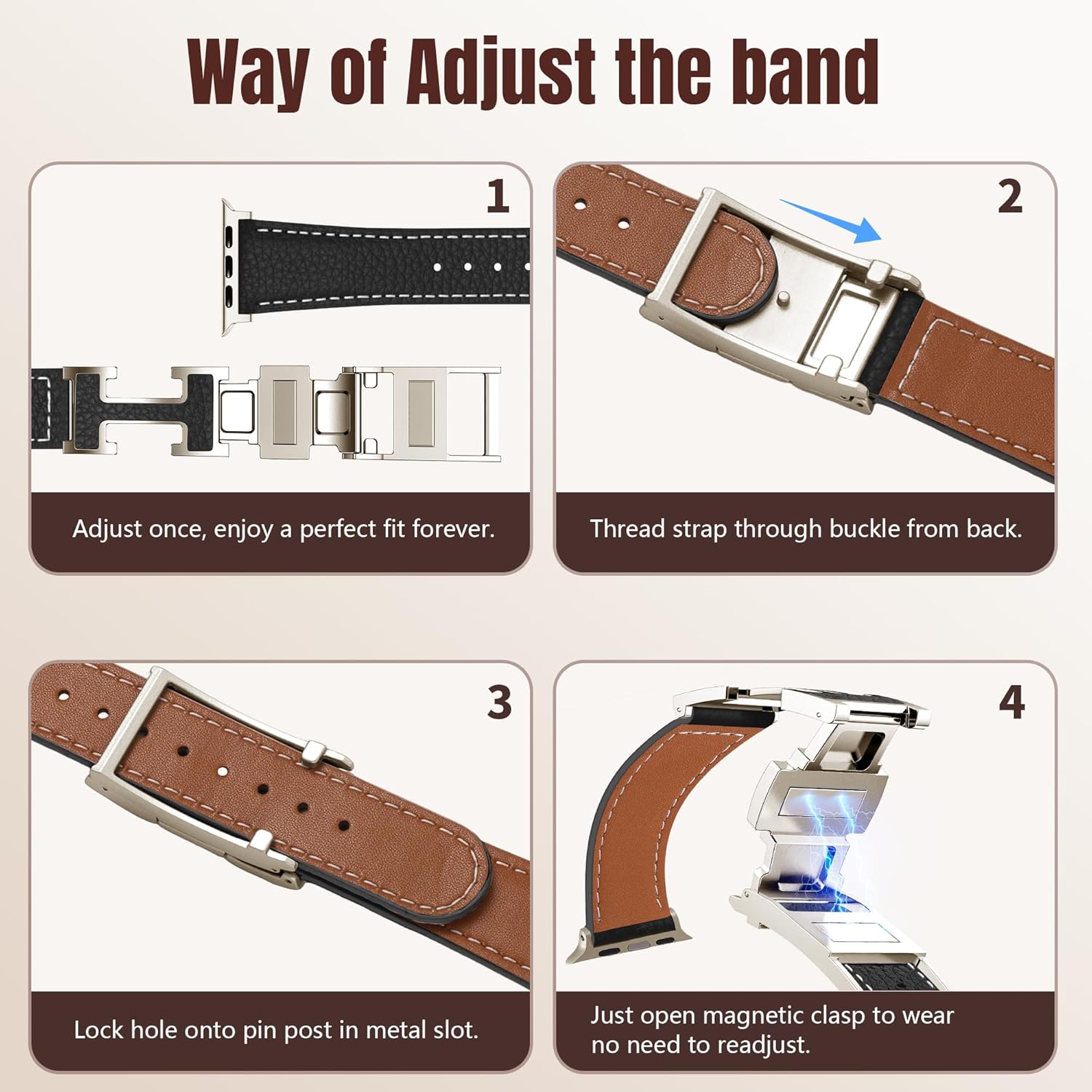 Way of Adjust the band

1

Adjust once, enjoy a perfect fit forever.

2

Thread strap through buckle from back.

3

Lock hole onto pin post in metal slot.

4

Just open magnetic clasp to wear no need to readjust.