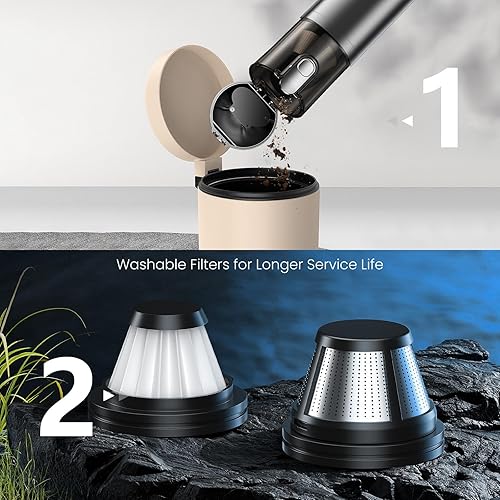 1

Washable Filters for Longer Service Life

2