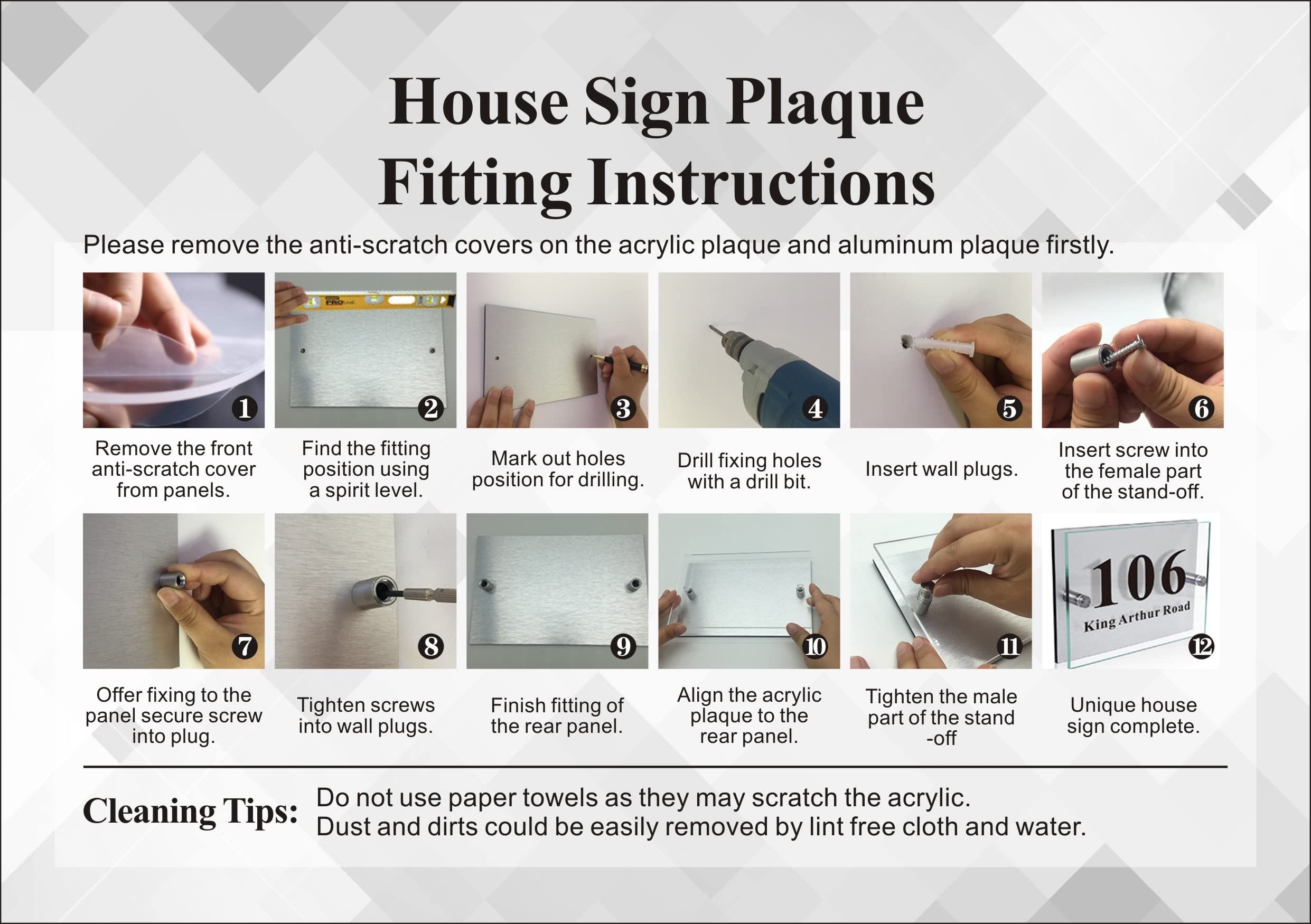 House Sign Plaque
Fitting Instructions

Please remove the anti-scratch covers on the acrylic plaque and aluminum plaque firstly.

PRO

1
Remove the front anti-scratch cover from panels.

2
Find the fitting position using a spirit level.

3
Mark out holes position for drilling.

4
Drill fixing holes with a drill bit.

5
Insert wall plugs.

6
Insert screw into the female part of the stand-off.

7
Offer fixing to the panel secure screw into plug.

8
Tighten screws into wall plugs.

9
Finish fitting of the rear panel.

10
Align the acrylic plaque to the rear panel.

11
Tighten the male part of the stand -off

106
King Arthur Road
12
Unique house sign complete.

Cleaning Tips: Do not use paper towels as they may scratch the acrylic.
Dust and dirts could be easily removed by lint free cloth and water.