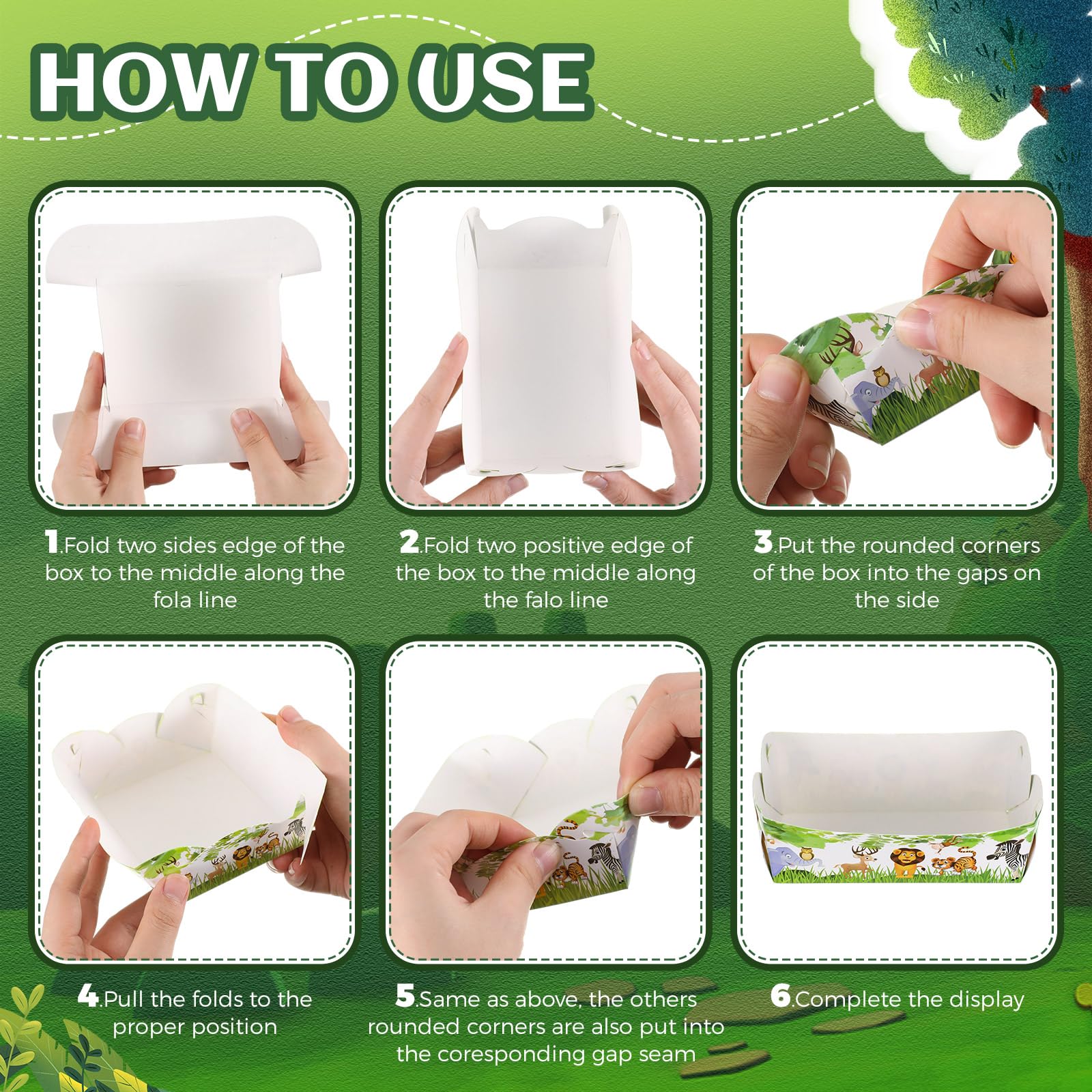 HOW TO USE

1.Fold two sides edge of the box to the middle along the fola line

2.Fold two positive edge of the box to the middle along the falo line

3.Put the rounded corners of the box into the gaps on the side

4.Pull the folds to the proper position

5.Same as above, the others rounded corners are also put into the coresponding gap seam

6.Complete the display