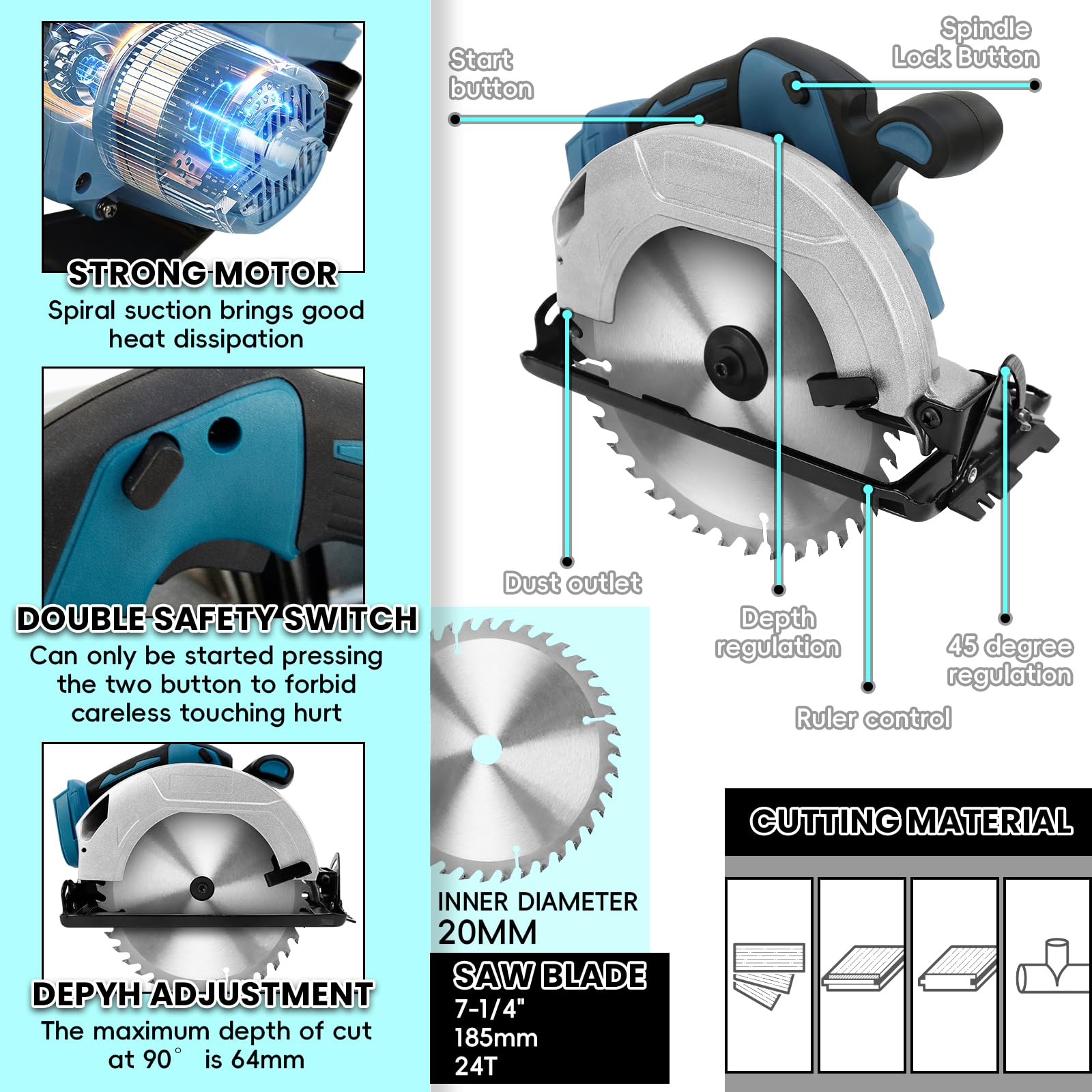 STRONG MOTOR
Spiral suction brings good heat dissipation

DOUBLE SAFETY SWITCH
Can only be started pressing the two button to forbid careless touching hurt

DEPYH ADJUSTMENT
The maximum depth of cut at 90° is 64mm

Start button

Spindle Lock Button

Dust outlet

Depth regulation

45 degree regulation

Ruler control

INNER DIAMETER
20MM

SAW BLADE
7-1/4"
185mm
24T

CUTTING MATERIAL