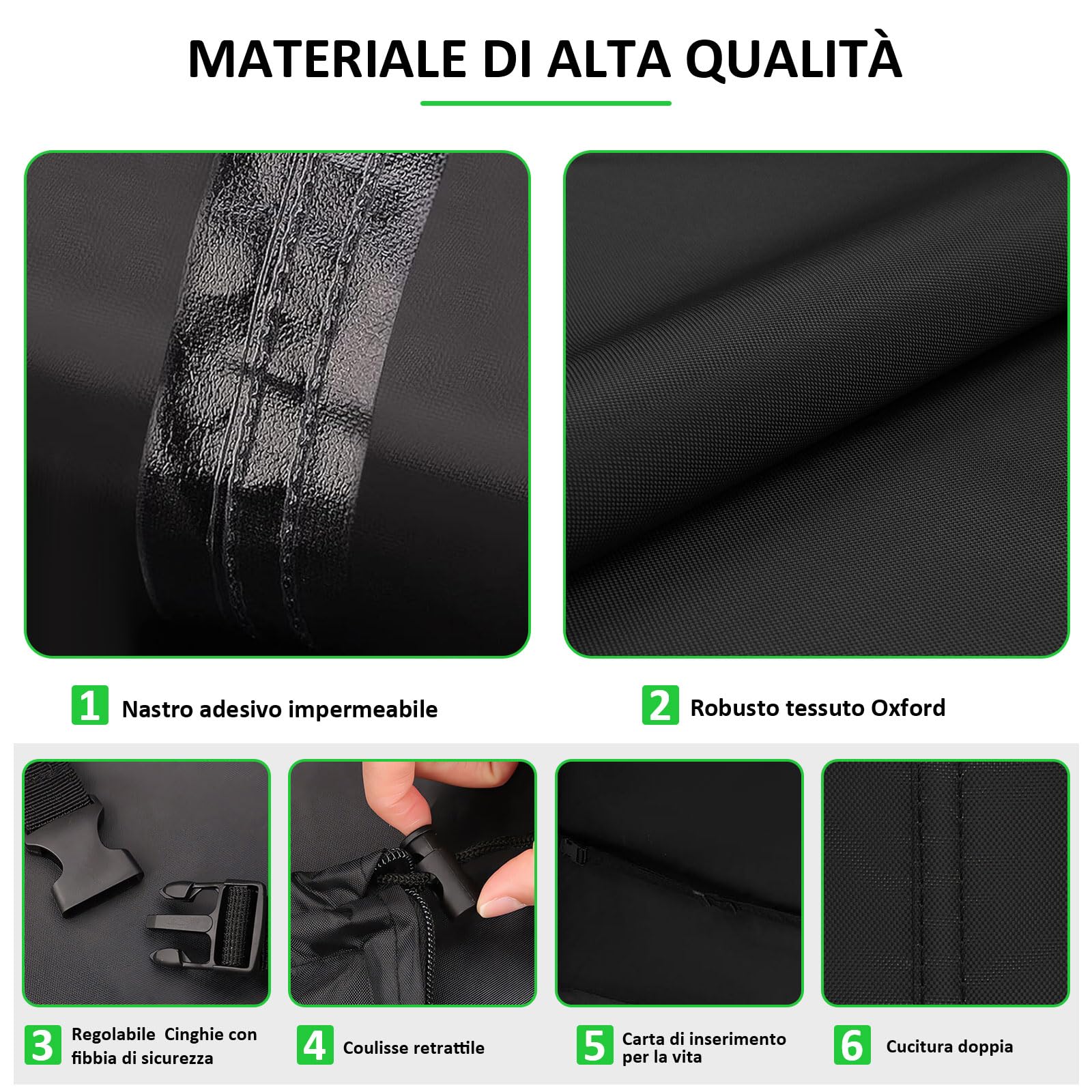 MATERIALE DI ALTA QUALITÀ

1 Nastro adesivo impermeabile

2 Robusto tessuto Oxford

3 Regolabile Cinghie con fibbia di sicurezza

4 Coulisse retrattile

5 Carta di inserimento per la vita

6 Cucitura doppia