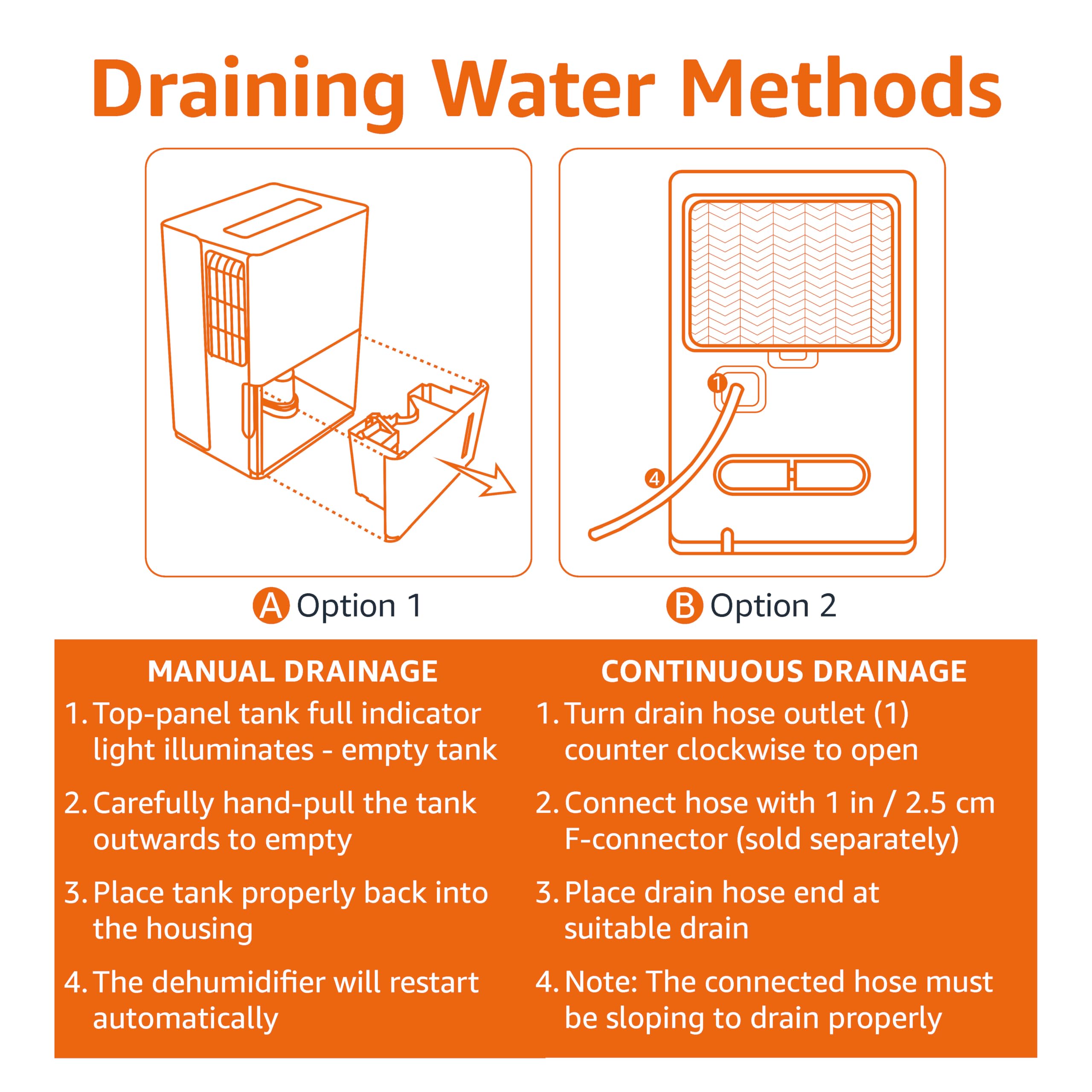 Draining Water Methods

1

4

A Option 1

B Option 2

MANUAL DRAINAGE

1. Top-panel tank full indicator light illuminates - empty tank

2. Carefully hand-pull the tank outwards to empty

3. Place tank properly back into the housing

4. The dehumidifier will restart automatically

CONTINUOUS DRAINAGE

1. Turn drain hose outlet (1) counter clockwise to open

2. Connect hose with 1 in / 2.5 cm F-connector (sold separately)

3. Place drain hose end at suitable drain

4. Note: The connected hose must be sloping to drain properly