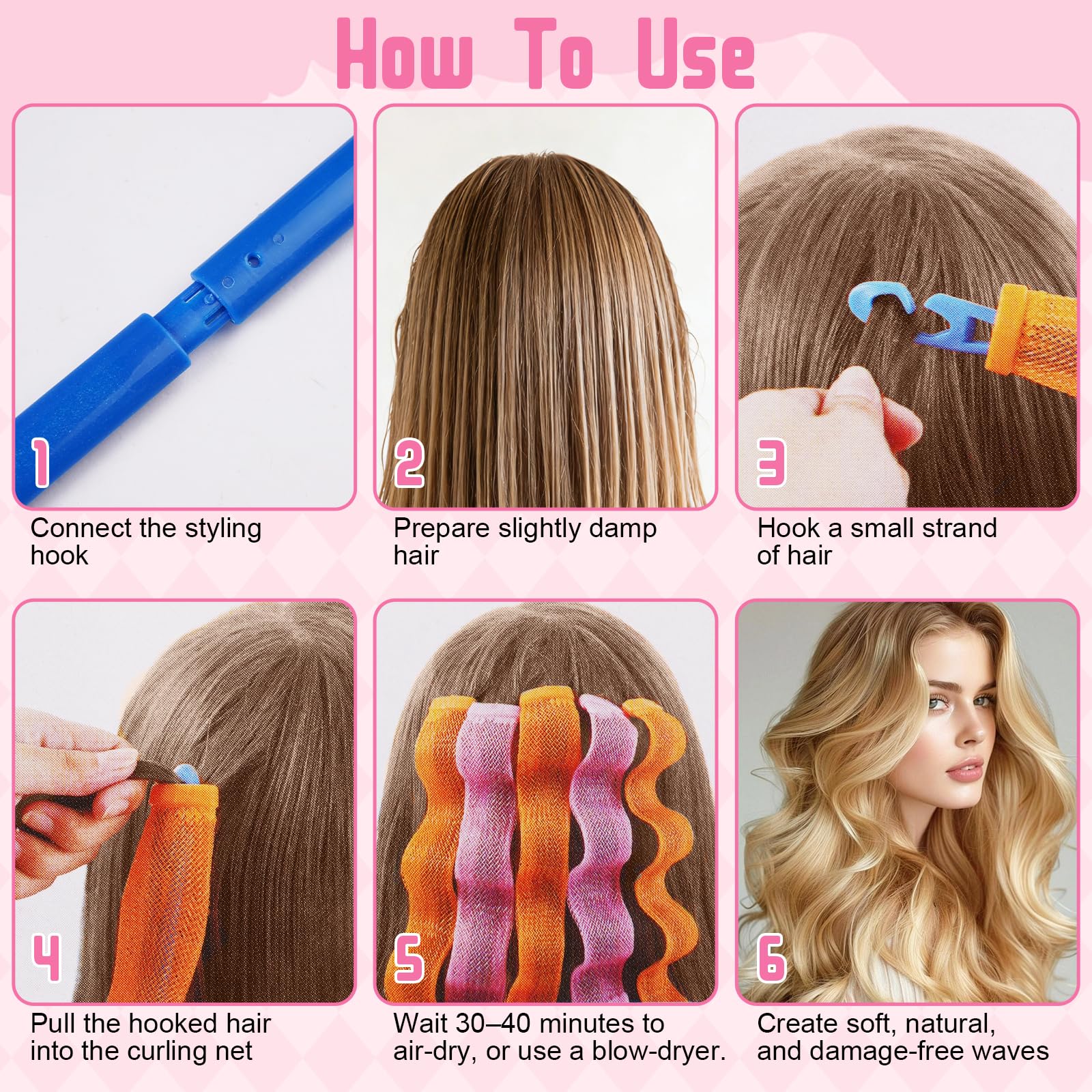 How To Use

1
Connect the styling hook

2
Prepare slightly damp hair

3
Hook a small strand of hair

4
Pull the hooked hair into the curling net

5
Wait 30–40 minutes to air-dry, or use a blow-dryer.

6
Create soft, natural, and damage-free waves