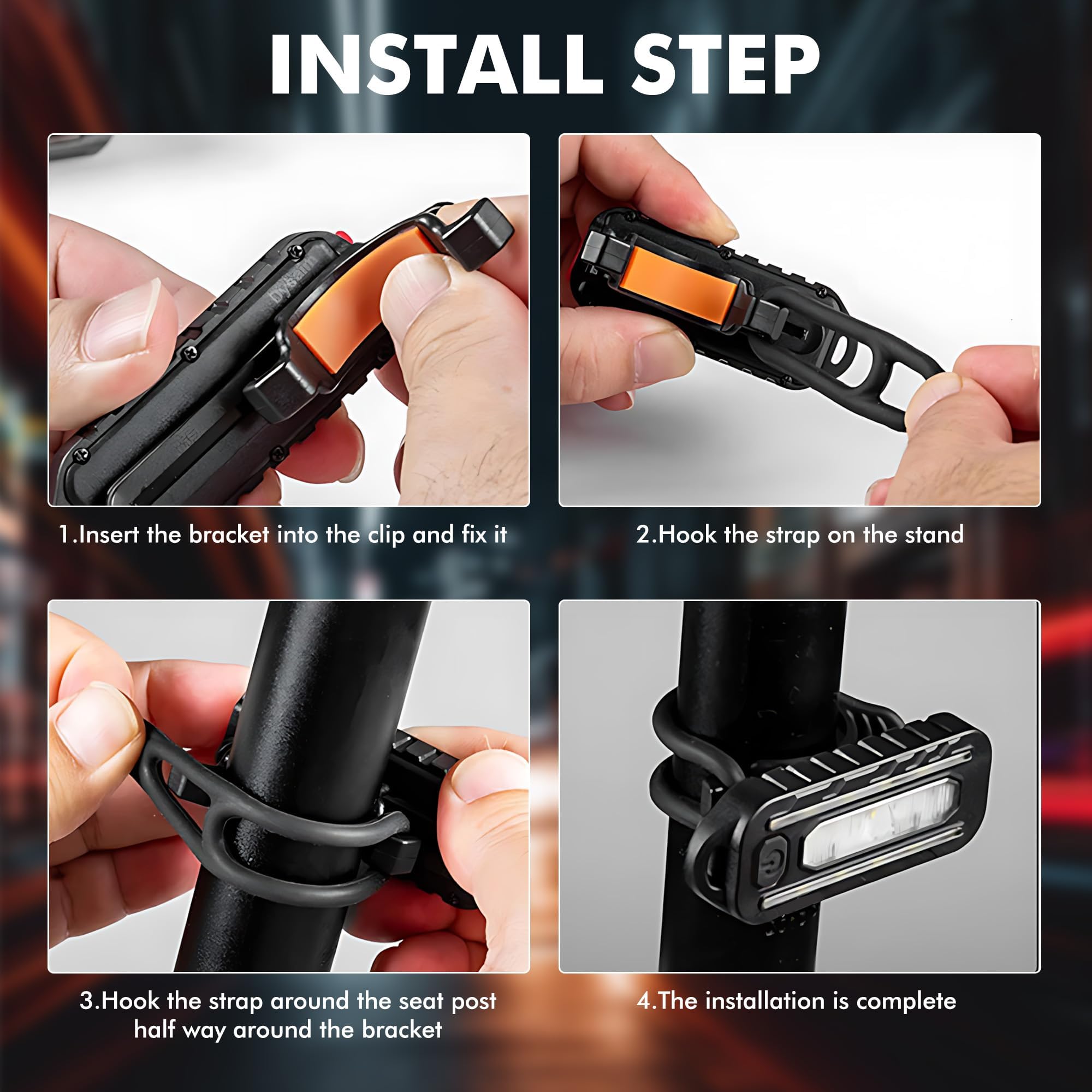 INSTALL STEP

1.Insert the bracket into the clip and fix it

2.Hook the strap on the stand

3.Hook the strap around the seat post half way around the bracket

4.The installation is complete