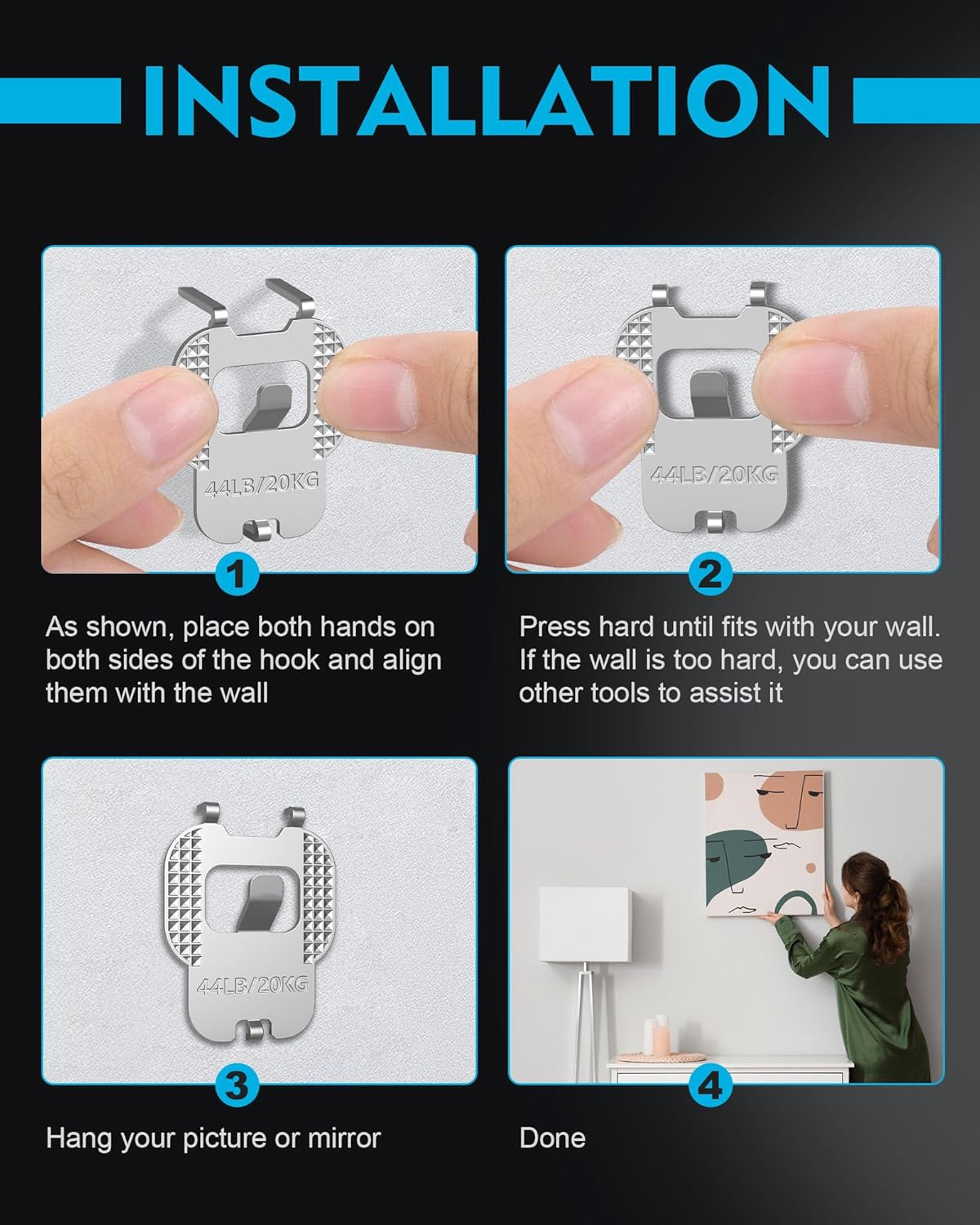 INSTALLATION

44LB/20KG

1

As shown, place both hands on both sides of the hook and align them with the wall

44LB/20KG

2

Press hard until fits with your wall. If the wall is too hard, you can use other tools to assist it

44LB/20KG

3

Hang your picture or mirror

4

Done