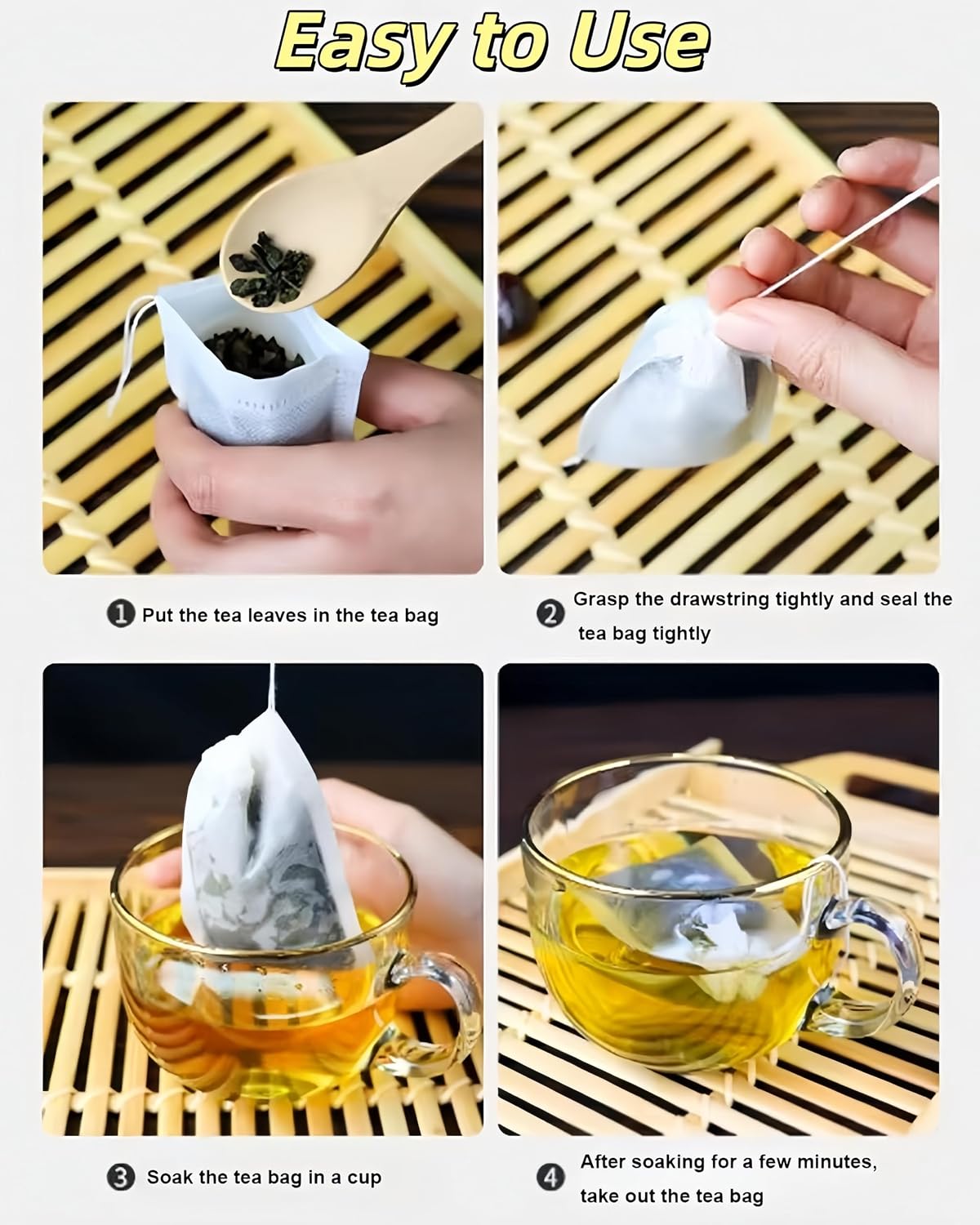 Easy to Use

1 Put the tea leaves in the tea bag

2 Grasp the drawstring tightly and seal the tea bag tightly

3 Soak the tea bag in a cup

4 After soaking for a few minutes, take out the tea bag