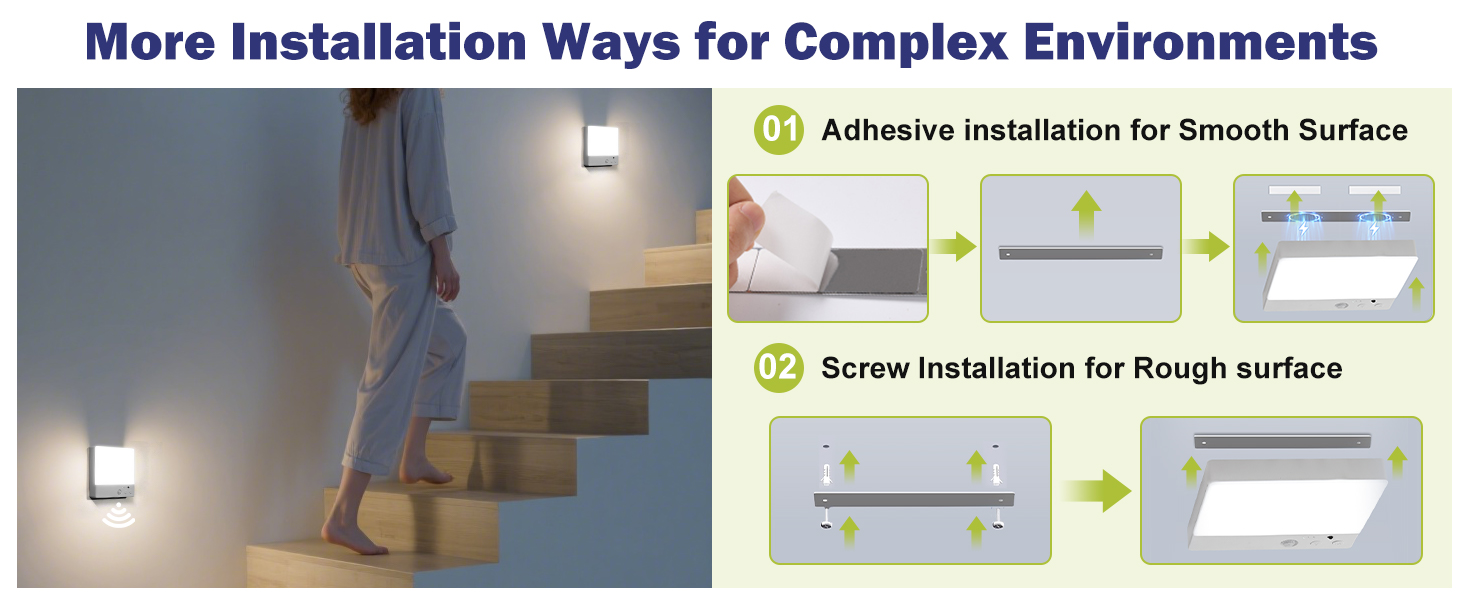 More Installation Ways for Complex Environments

01 Adhesive installation for Smooth Surface

02 Screw Installation for Rough surface