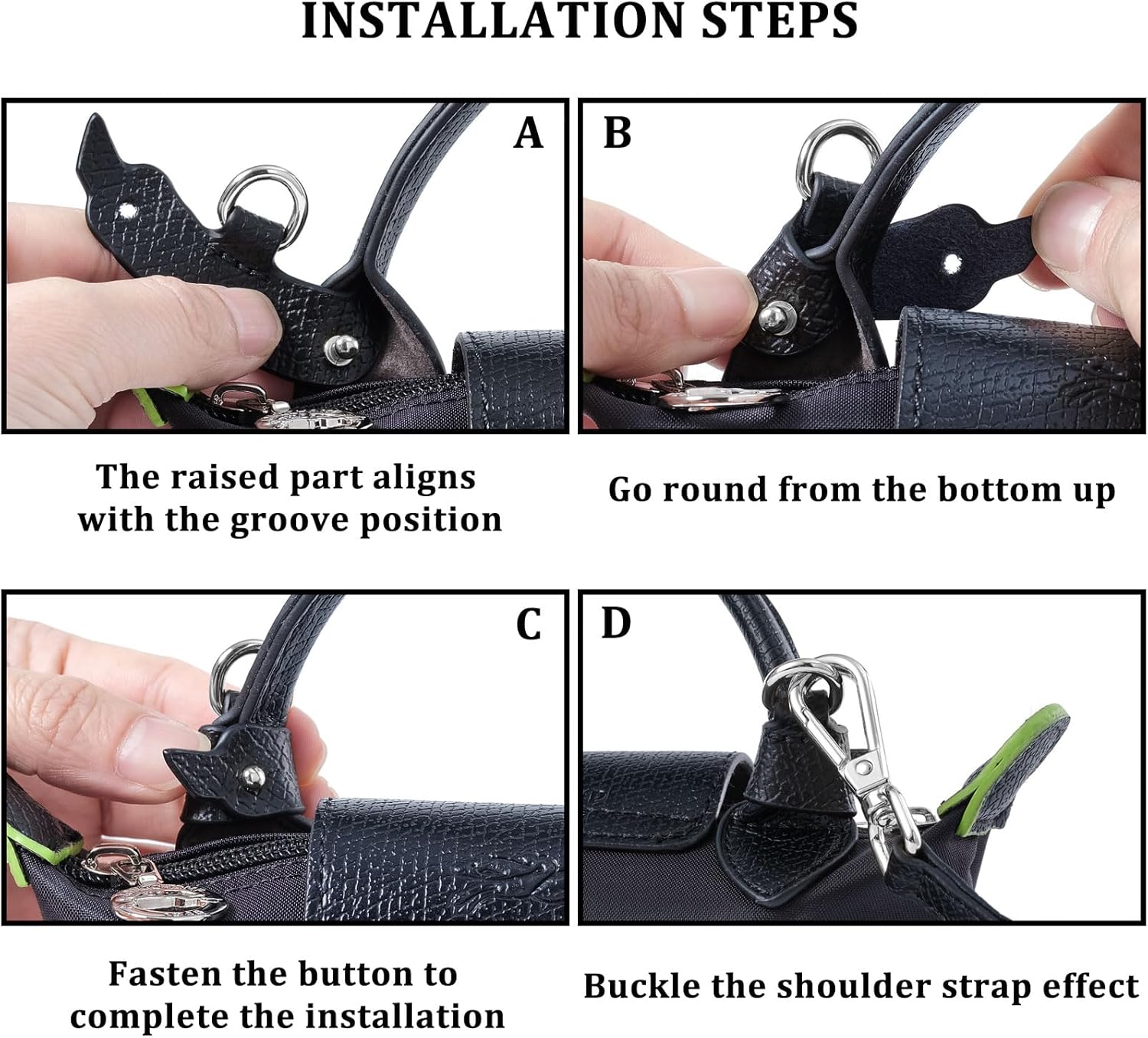 INSTALLATION STEPS

A

B

The raised part aligns with the groove position

Go round from the bottom up

C

D

Fasten the button to complete the installation

Buckle the shoulder strap effect