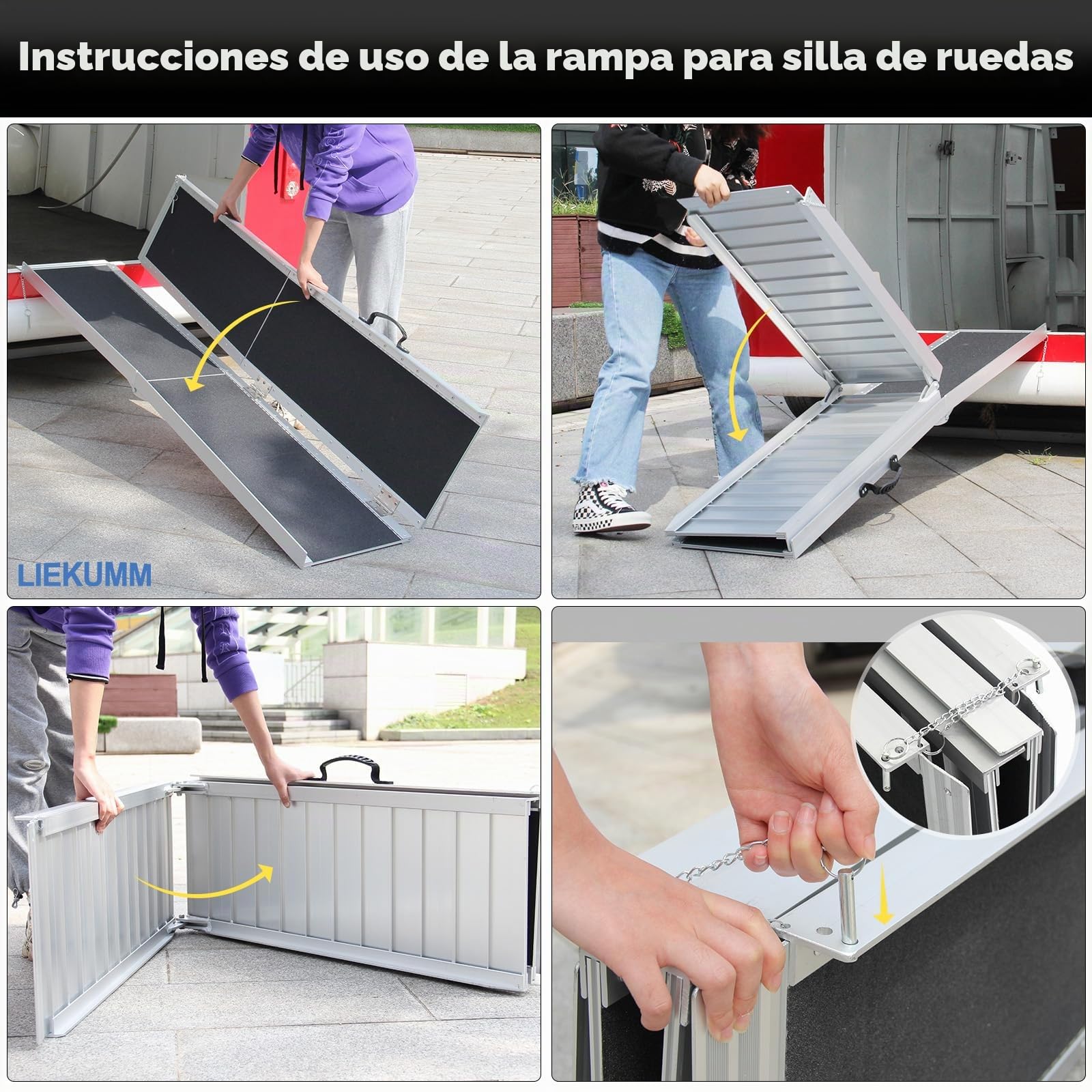 Instrucciones de uso de la rampa para silla de ruedas

LIEKUMM