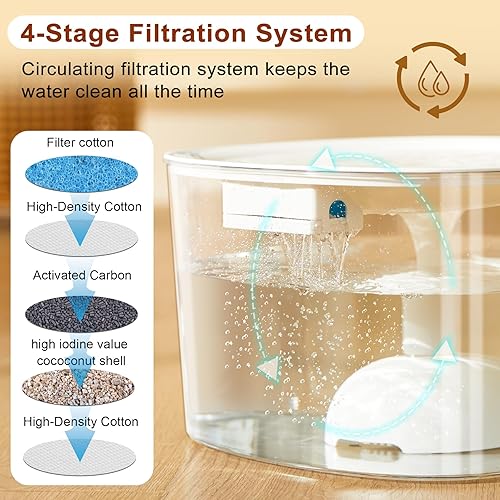 4-Stage Filtration System

Circulating filtration system keeps the water clean all the time

Filter cotton

High-Density Cotton

Activated Carbon

high iodine value cococonut shell

High-Density Cotton