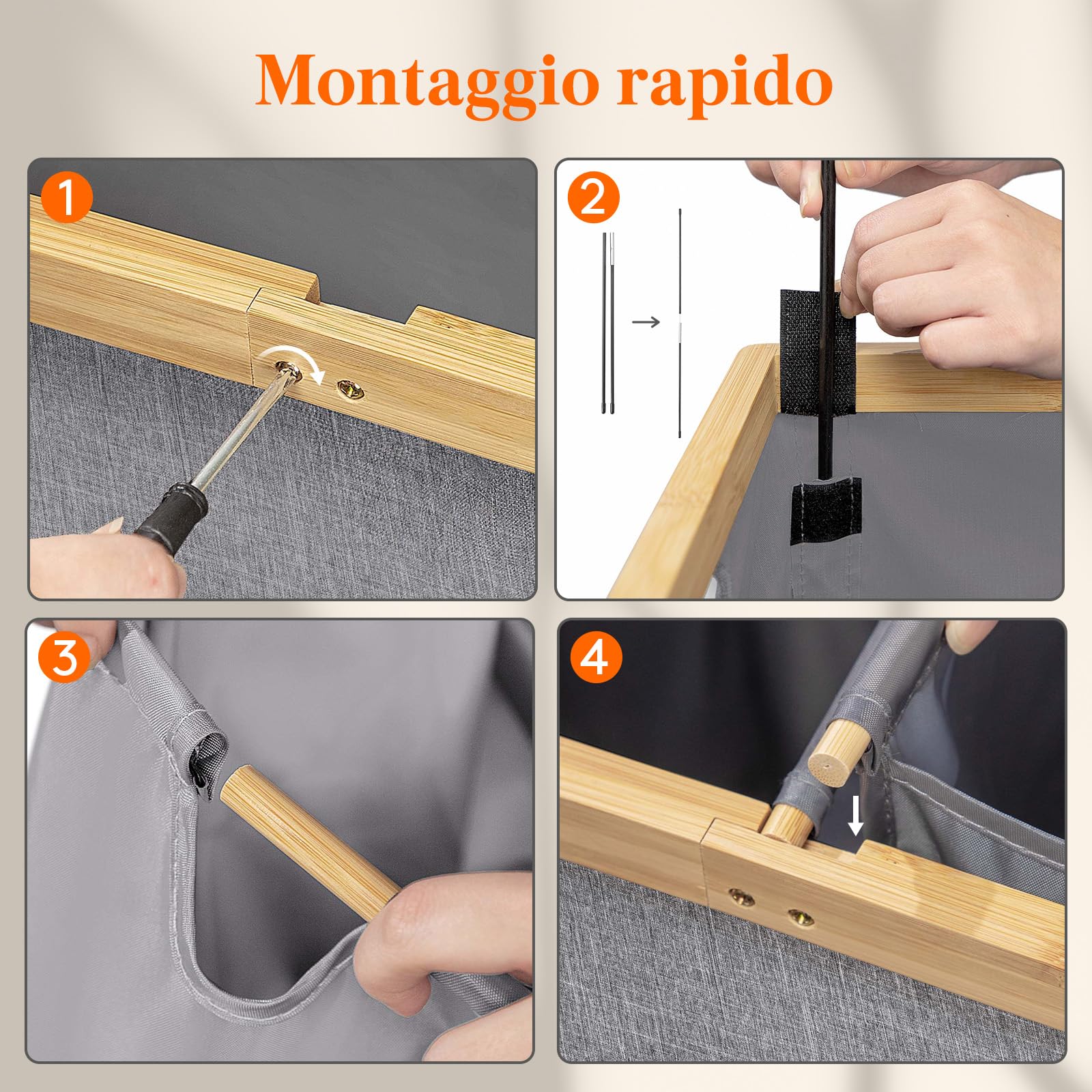 Montaggio rapido

1

2

3

4