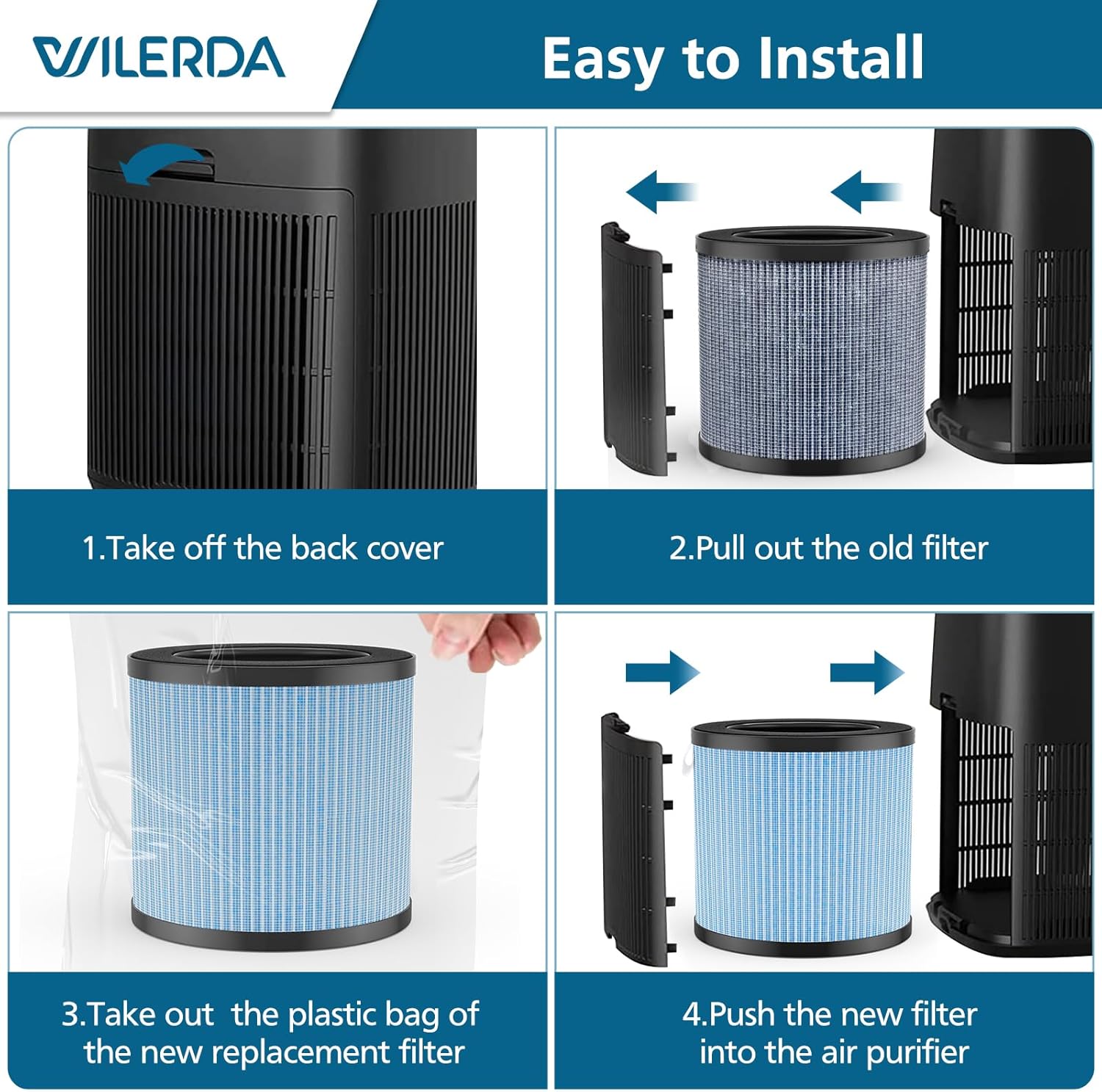 WILERDA

Easy to Install

1.Take off the back cover

2.Pull out the old filter

3.Take out the plastic bag of the new replacement filter

4.Push the new filter into the air purifier