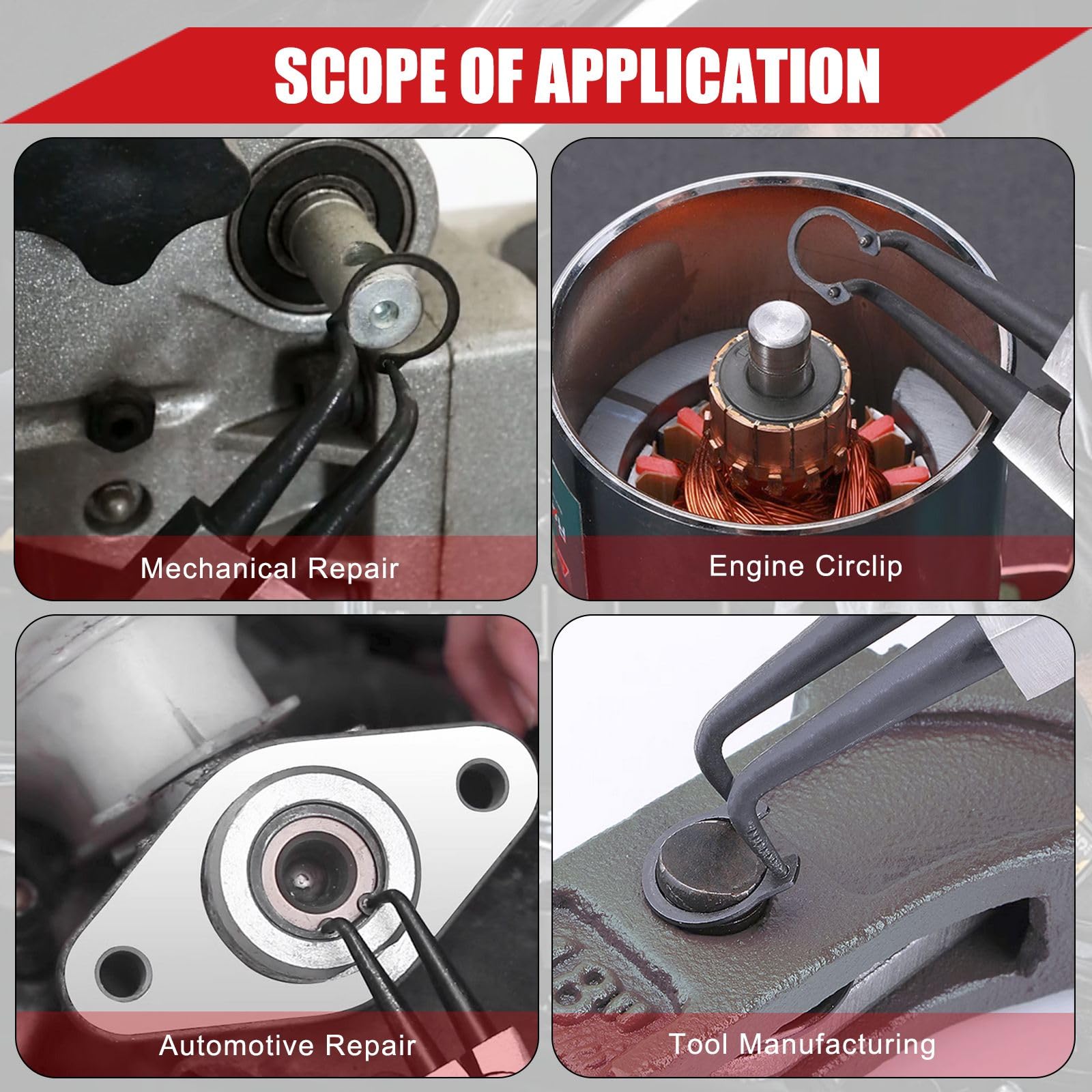 SCOPE OF APPLICATION

Mechanical Repair

Engine Circlip

Automotive Repair

Tool Manufacturing