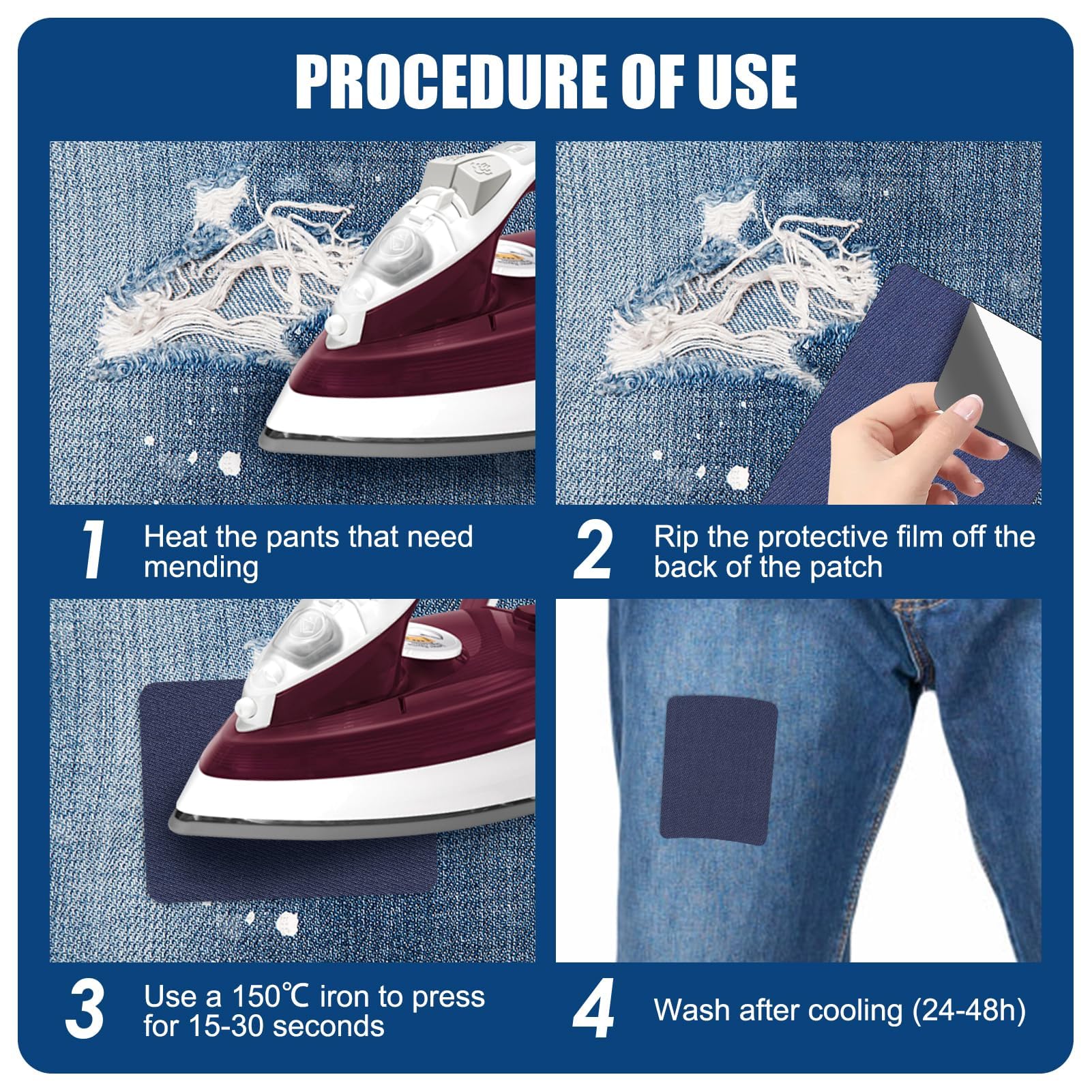 PROCEDURE OF USE

1 Heat the pants that need mending

2 Rip the protective film off the back of the patch

3 Use a 150℃ iron to press for 15-30 seconds

4 Wash after cooling (24-48h)