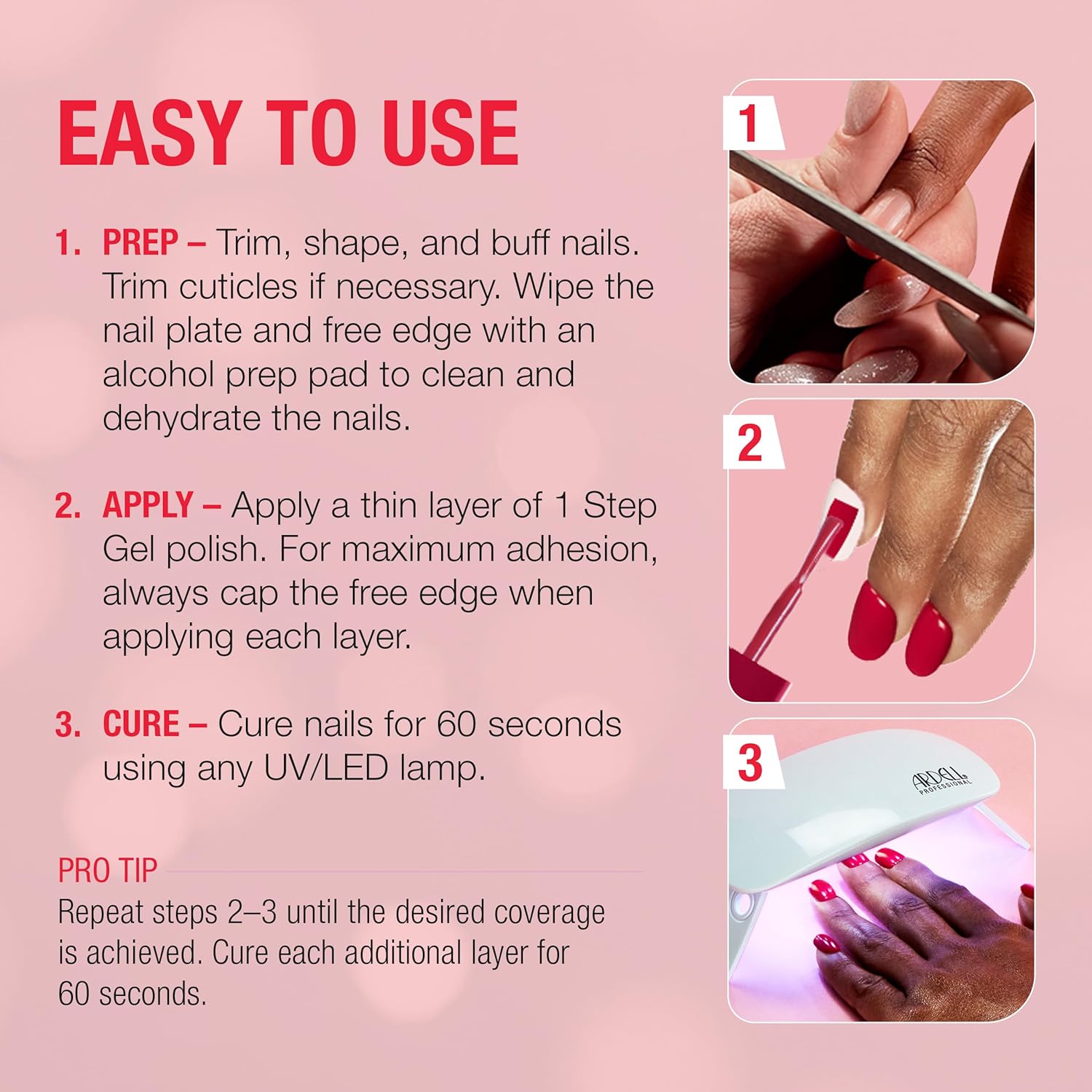 EASY TO USE

1. PREP – Trim, shape, and buff nails. Trim cuticles if necessary. Wipe the nail plate and free edge with an alcohol prep pad to clean and dehydrate the nails.

2. APPLY – Apply a thin layer of 1 Step Gel polish. For maximum adhesion, always cap the free edge when applying each layer.

3. CURE – Cure nails for 60 seconds using any UV/LED lamp.

PRO TIP
Repeat steps 2–3 until the desired coverage is achieved. Cure each additional layer for 60 seconds.

1

2

3

ARDELL PROFESSIONAL