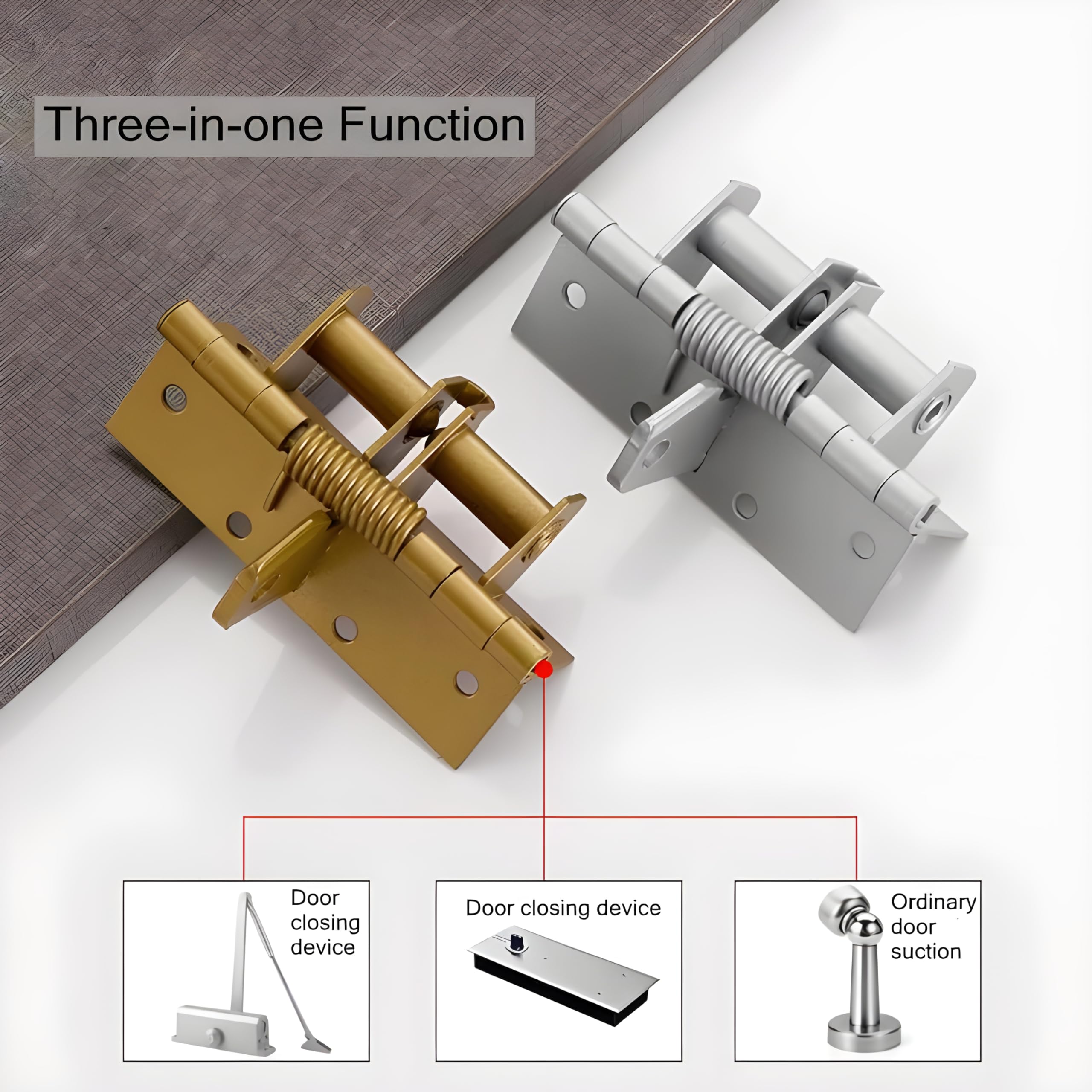 Three-in-one Function

Door closing device

Door closing device

Ordinary door suction