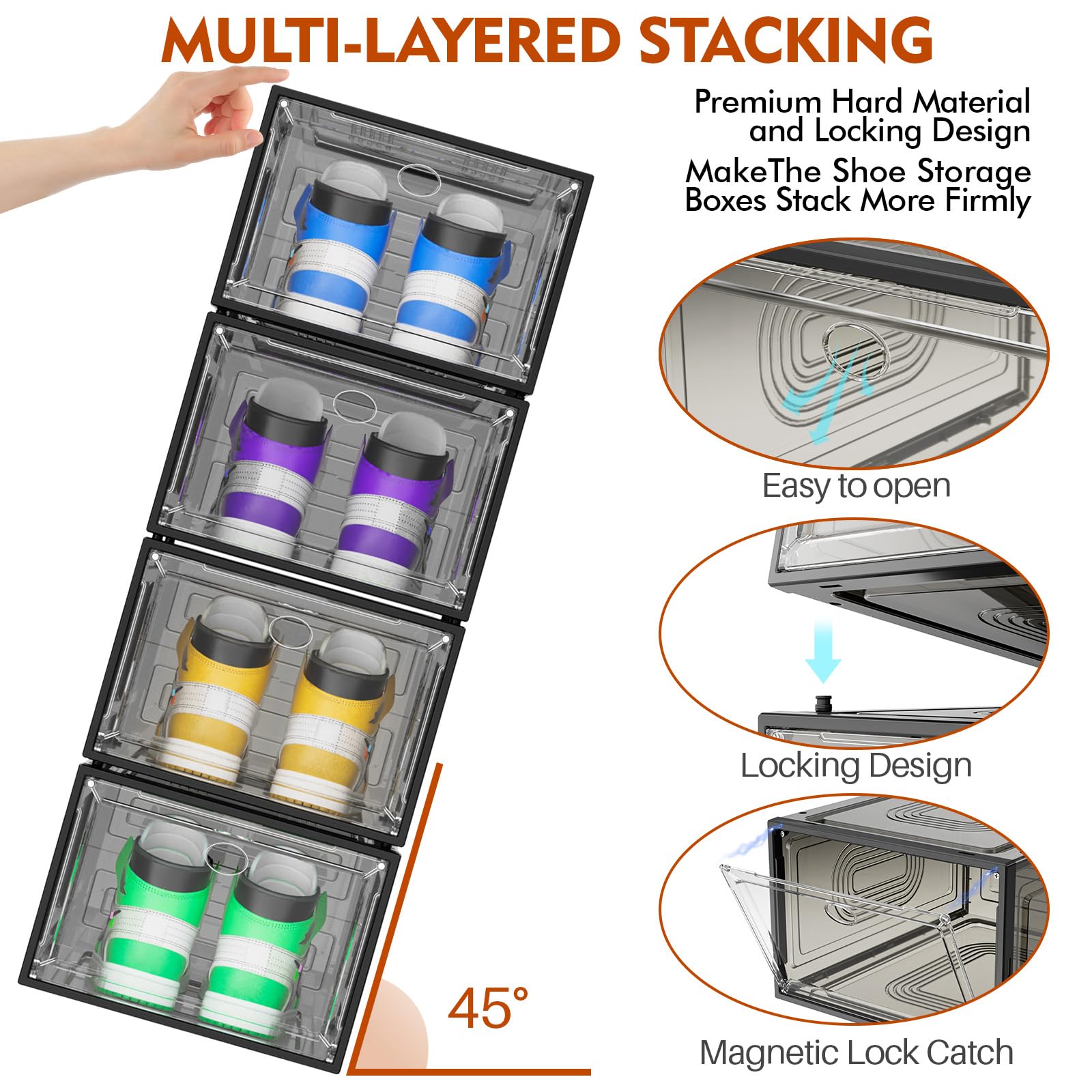 MULTI-LAYERED STACKING

Premium Hard Material and Locking Design

MakeThe Shoe Storage Boxes Stack More Firmly

Easy to open

Locking Design

Magnetic Lock Catch

45°