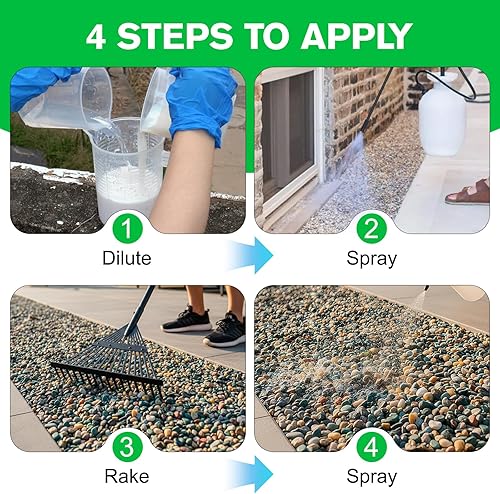 4 STEPS TO APPLY

1
Dilute

2
Spray

3
Rake

4
Spray