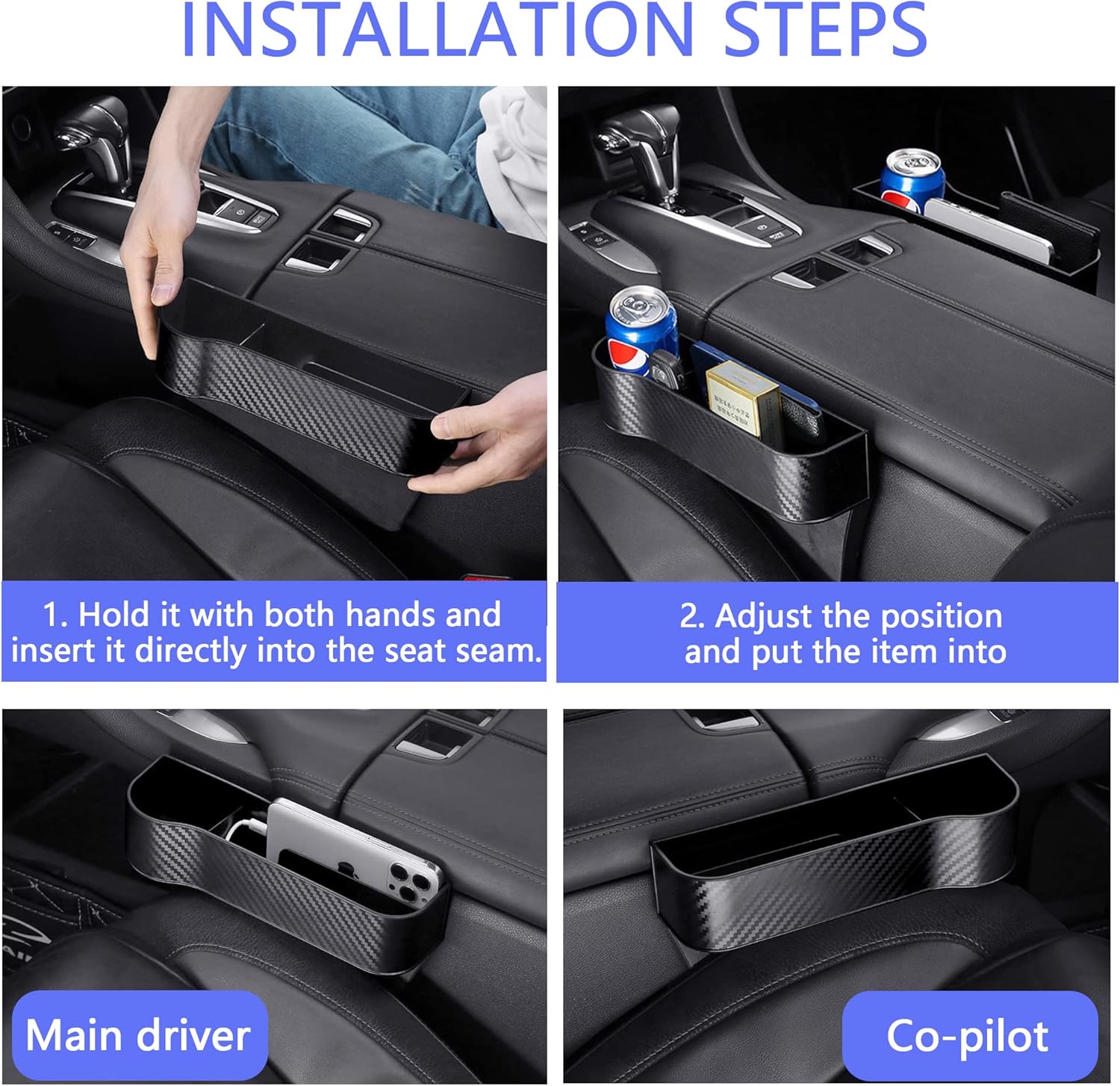 INSTALLATION STEPS

1. Hold it with both hands and insert it directly into the seat seam.

2. Adjust the position and put the item into

Main driver

Co-pilot