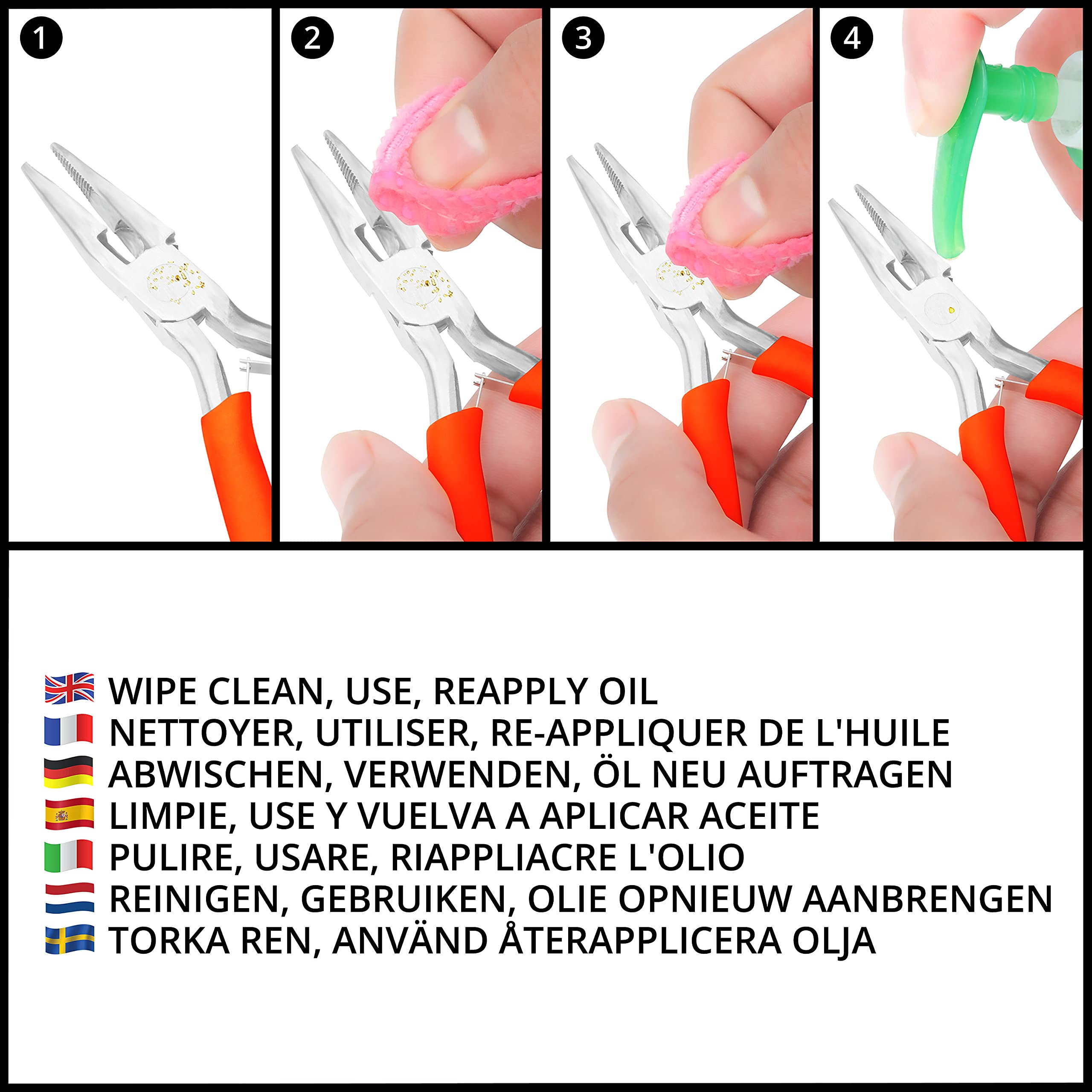 1

2

3

4

WIPE CLEAN, USE, REAPPLY OIL
NETTOYER, UTILISER, RE-APPLIQUER DE L'HUILE
ABWISCHEN, VERWENDEN, ÖL NEU AUFTRAGEN
LIMPIE, USE Y VUELVA A APLICAR ACEITE
PULIRE, USARE, RIAPPLIACRE L'OLIO
REINIGEN, GEBRUIKEN, OLIE OPNIEUW AANBRENGEN
TORKA REN, ANVÄND ÅTERAPPLICERA OLJA