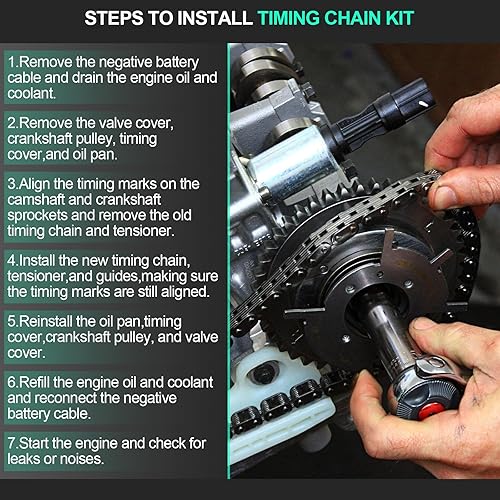 STEPS TO INSTALL TIMING CHAIN KIT

1.Remove the negative battery cable and drain the engine oil and coolant.

2.Remove the valve cover, crankshaft pulley, timing cover,and oil pan.

3.Align the timing marks on the camshaft and crankshaft sprockets and remove the old timing chain and tensioner.

4.Install the new timing chain, tensioner,and guides,making sure the timing marks are still aligned.

5.Reinstall the oil pan,timing cover,crankshaft pulley, and valve cover.

6.Refill the engine oil and coolant and reconnect the negative battery cable.

7.Start the engine and check for leaks or noises.