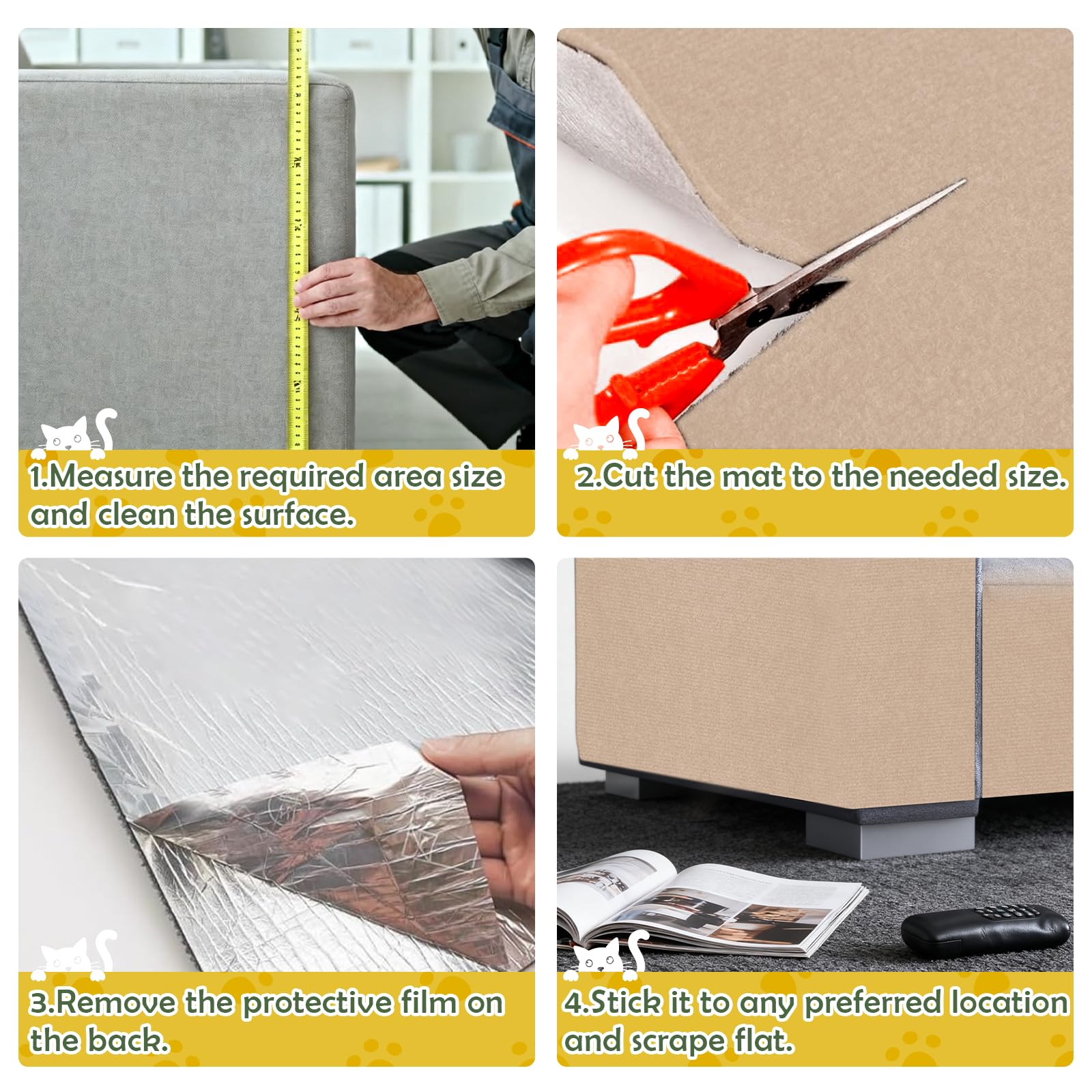 1.Measure the required area size and clean the surface.

2.Cut the mat to the needed size.

3.Remove the protective film on the back.

4.Stick it to any preferred location and scrape flat.