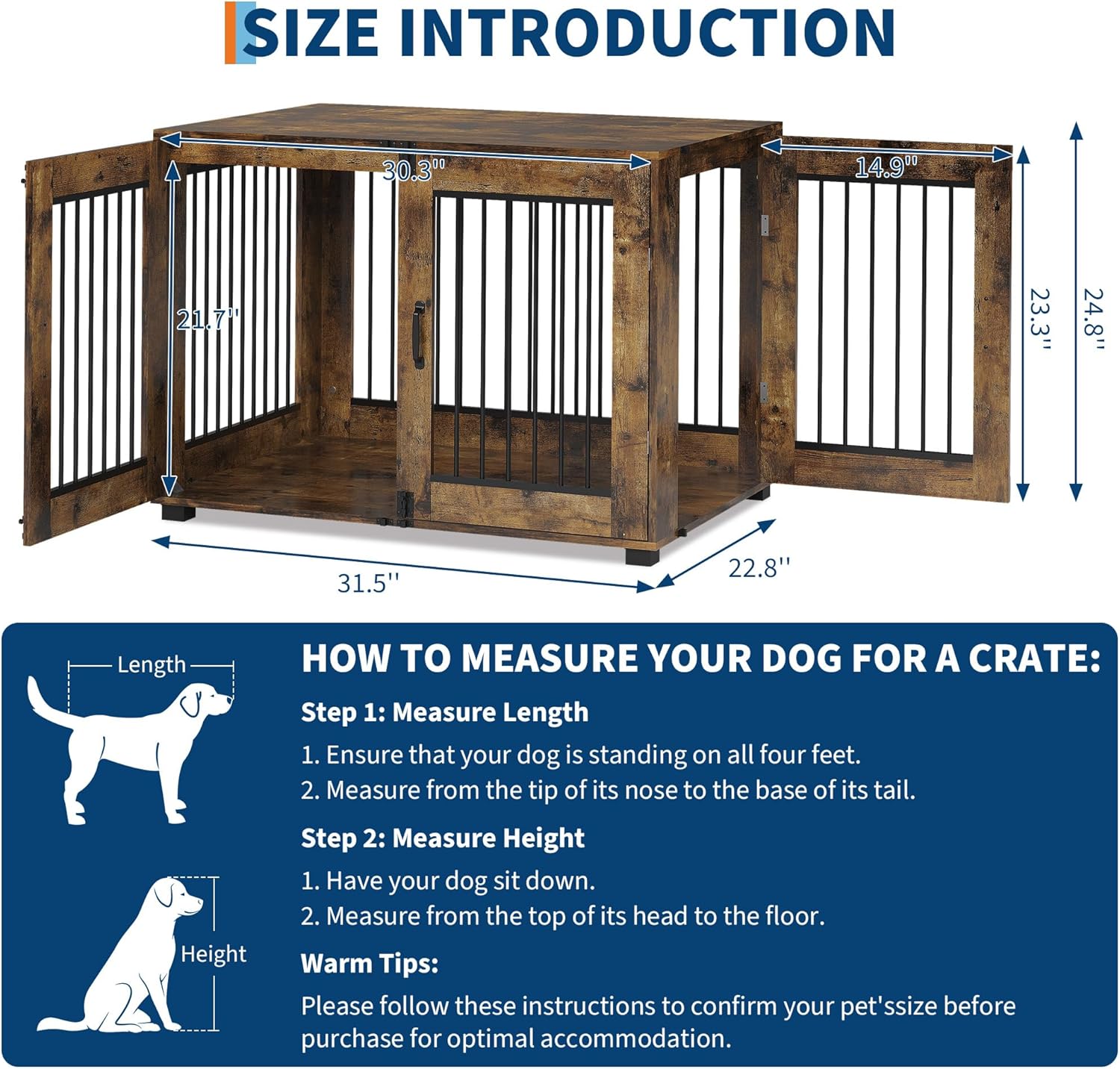 SIZE INTRODUCTION

30.3''

14.9''

21.7''

23.3''

24.8''

31.5''

22.8''

Length

Height

HOW TO MEASURE YOUR DOG FOR A CRATE:

Step 1: Measure Length

1. Ensure that your dog is standing on all four feet.

2. Measure from the tip of its nose to the base of its tail.

Step 2: Measure Height

1. Have your dog sit down.

2. Measure from the top of its head to the floor.

Warm Tips:

Please follow these instructions to confirm your pet'ssize before purchase for optimal accommodation.