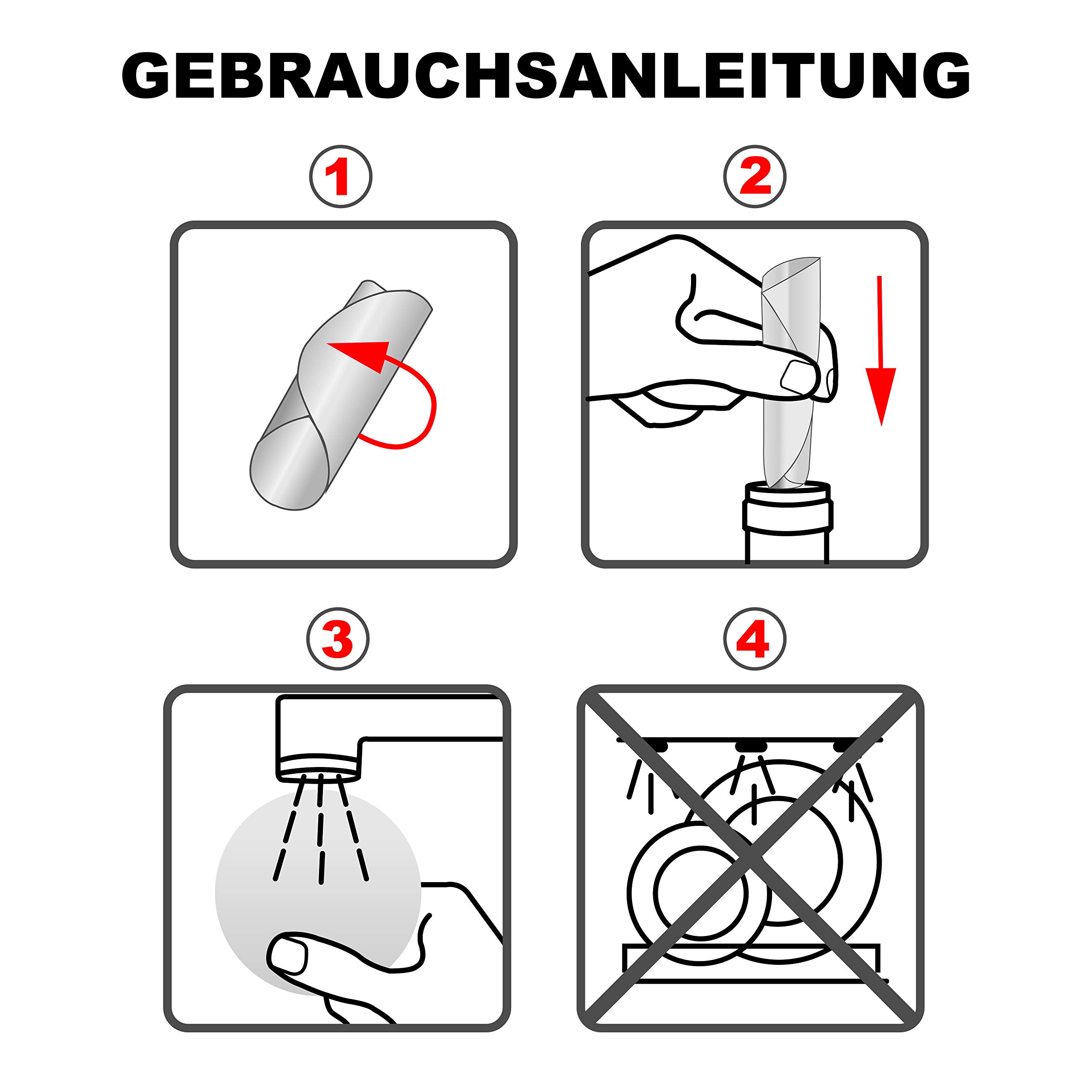 GEBRAUCHSANLEITUNG

1

2

3

4