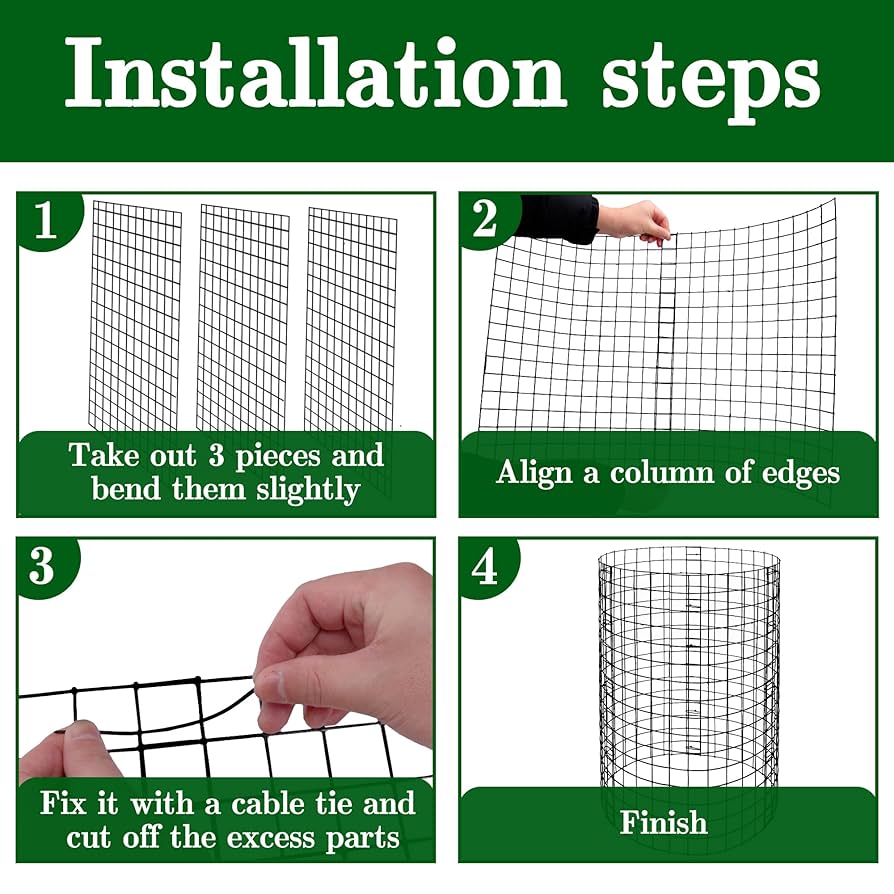 Installation steps

1

Take out 3 pieces and bend them slightly

2

Align a column of edges

3

Fix it with a cable tie and cut off the excess parts

4

Finish