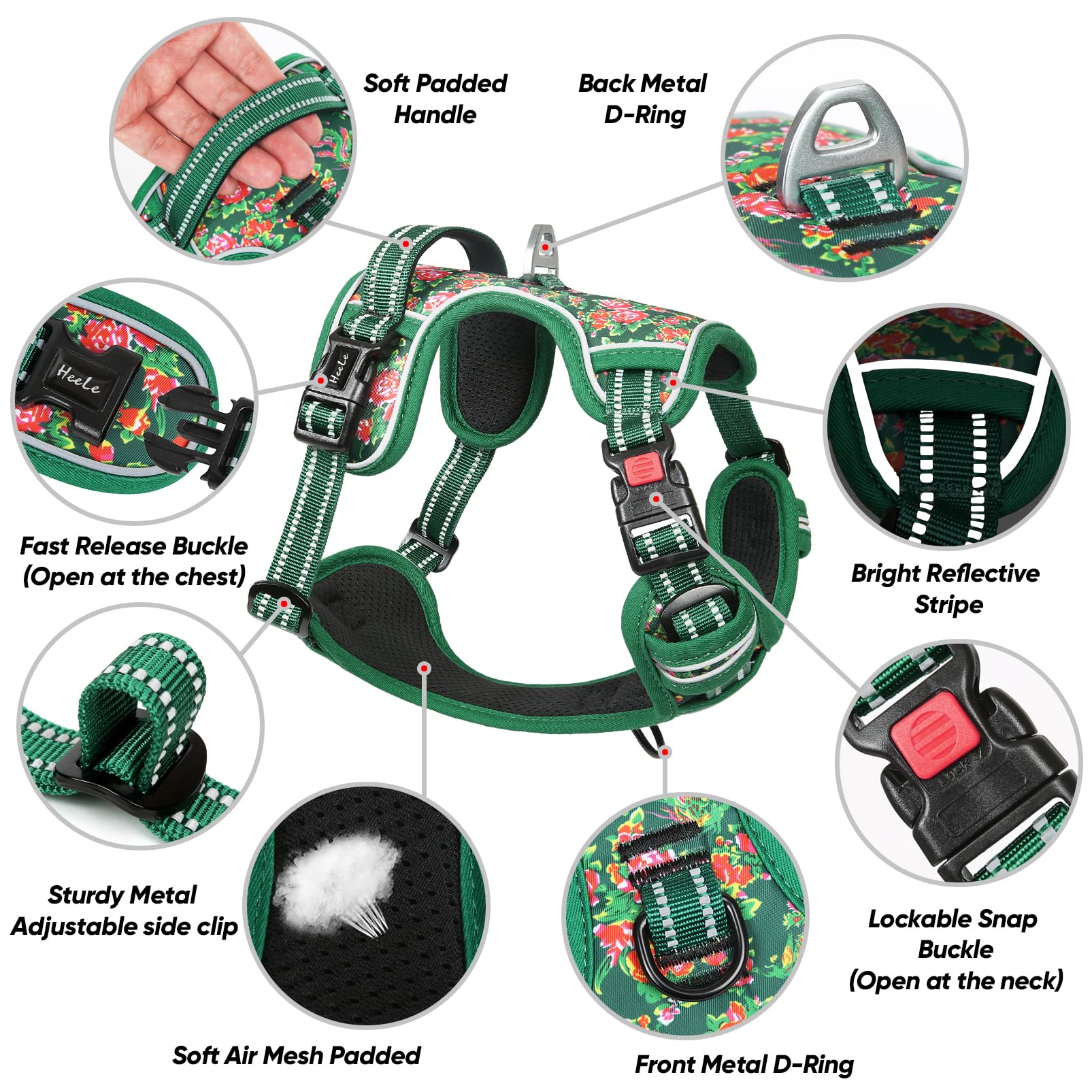 Soft Padded Handle

Back Metal D-Ring

Heele

Heele

Fast Release Buckle (Open at the chest)

Bright Reflective Stripe

Sturdy Metal Adjustable side clip

Lockable Snap Buckle (Open at the neck)

Soft Air Mesh Padded

Front Metal D-Ring