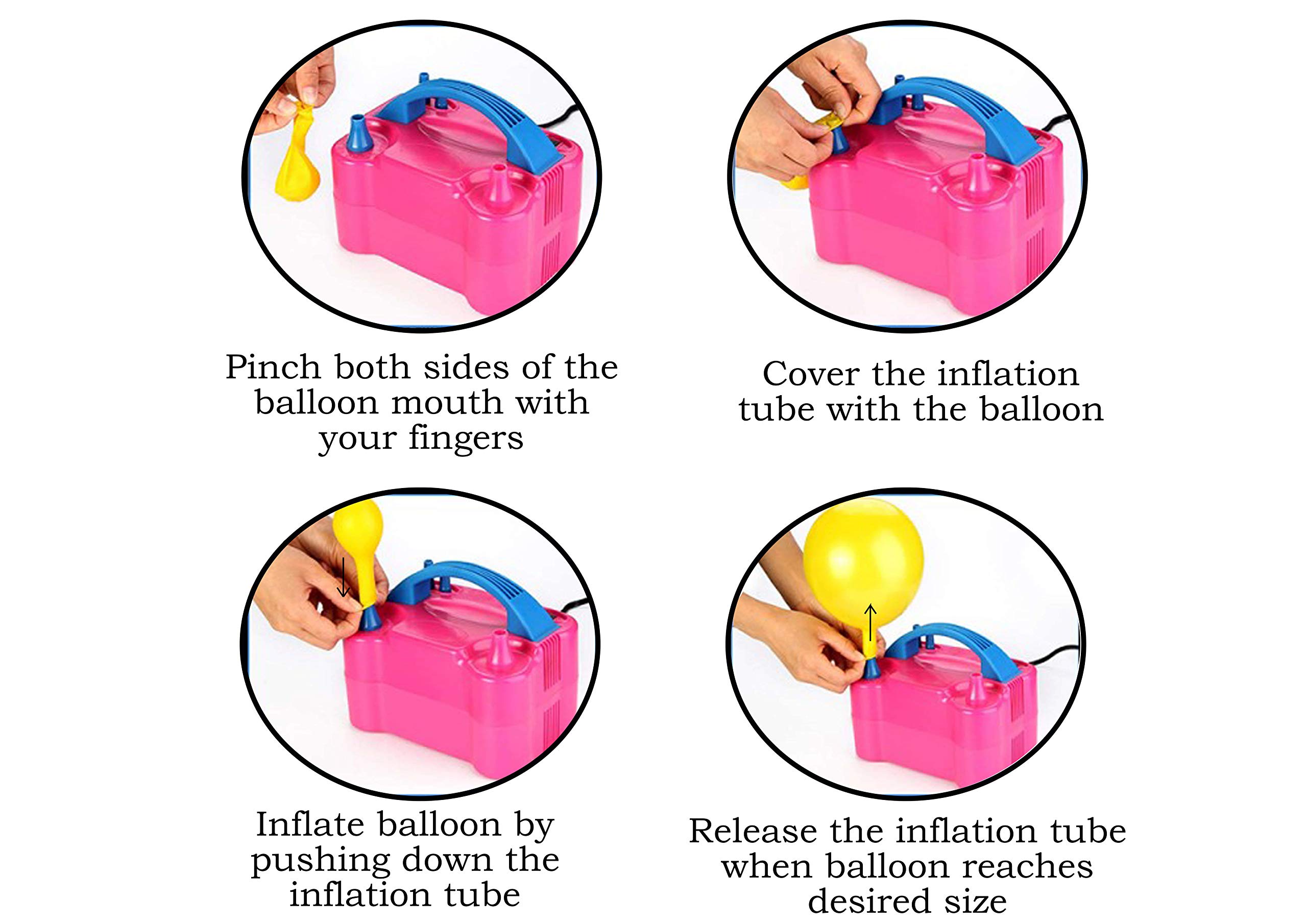 Pinch both sides of the balloon mouth with your fingers

Cover the inflation tube with the balloon

Inflate balloon by pushing down the inflation tube

Release the inflation tube when balloon reaches desired size