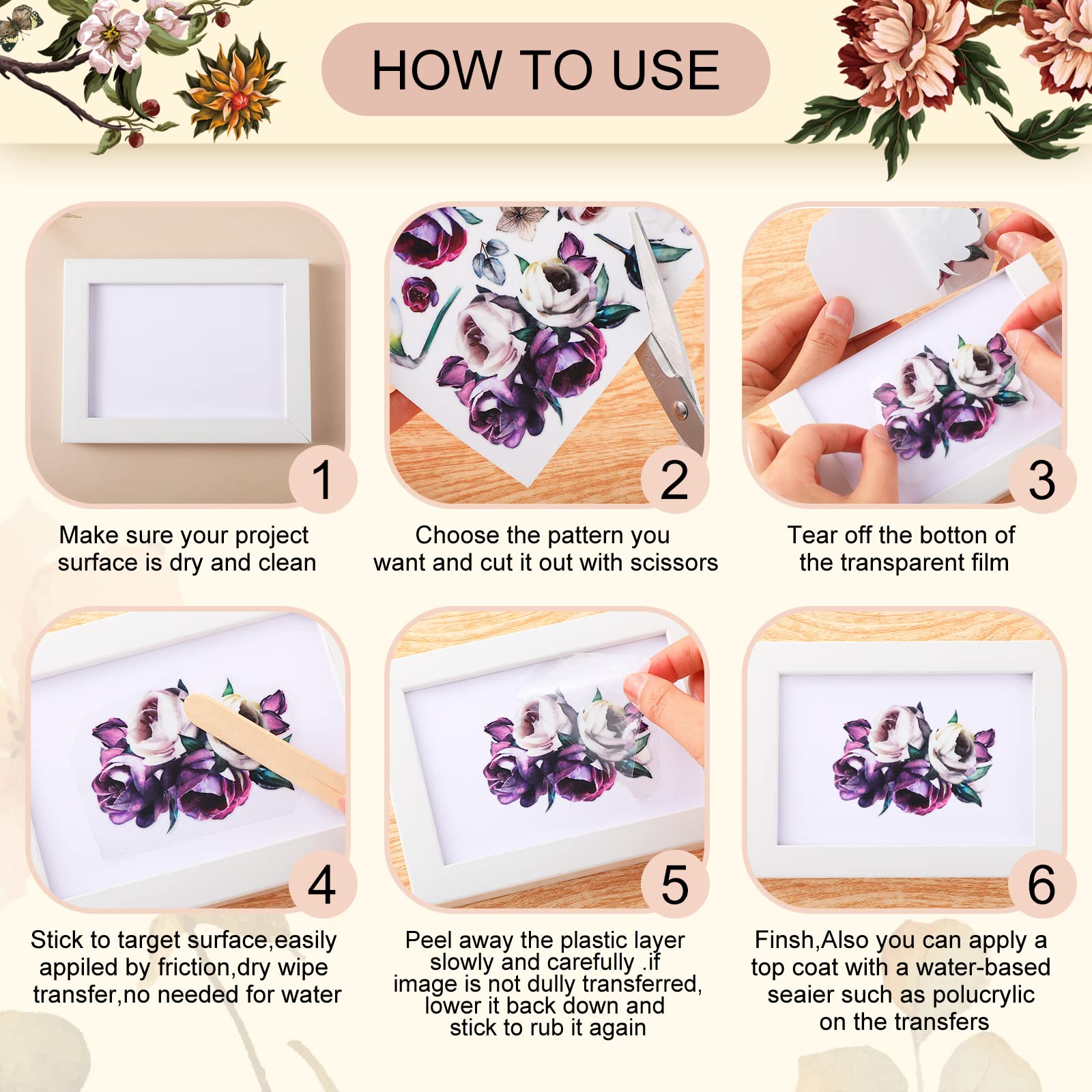 HOW TO USE

1
Make sure your project surface is dry and clean

2
Choose the pattern you want and cut it out with scissors

3
Tear off the botton of the transparent film

4
Stick to target surface,easily appiled by friction,dry wipe transfer,no needed for water

5
Peel away the plastic layer slowly and carefully .if image is not dully transferred, lower it back down and stick to rub it again

6
Finsh,Also you can apply a top coat with a water-based seaier such as polucrylic on the transfers