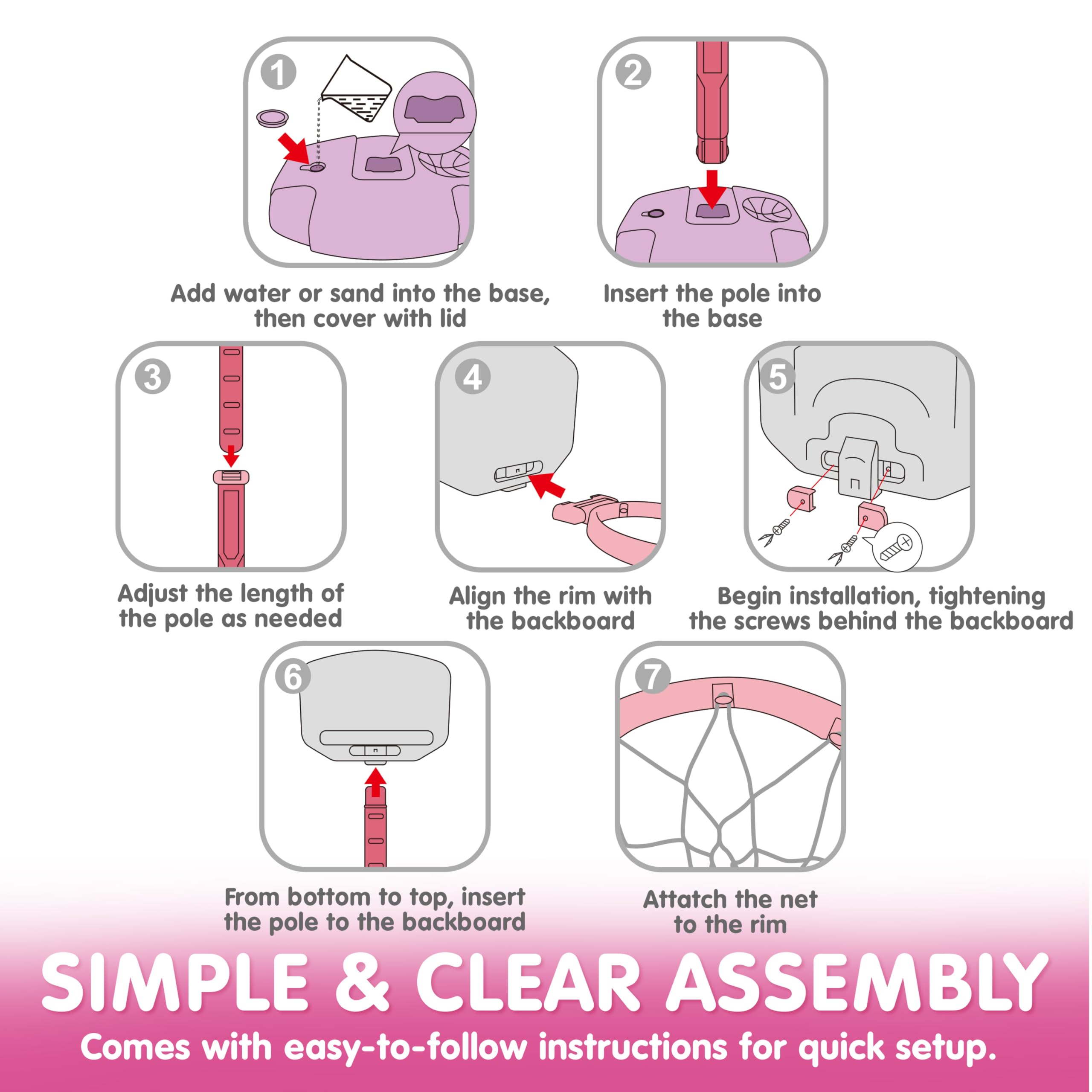 1

Add water or sand into the base, then cover with lid

2

Insert the pole into the base

3

Adjust the length of the pole as needed

4

Align the rim with the backboard

5

Begin installation, tightening the screws behind the backboard

6

From bottom to top, insert the pole to the backboard

7

Attatch the net to the rim

SIMPLE & CLEAR ASSEMBLY

Comes with easy-to-follow instructions for quick setup.