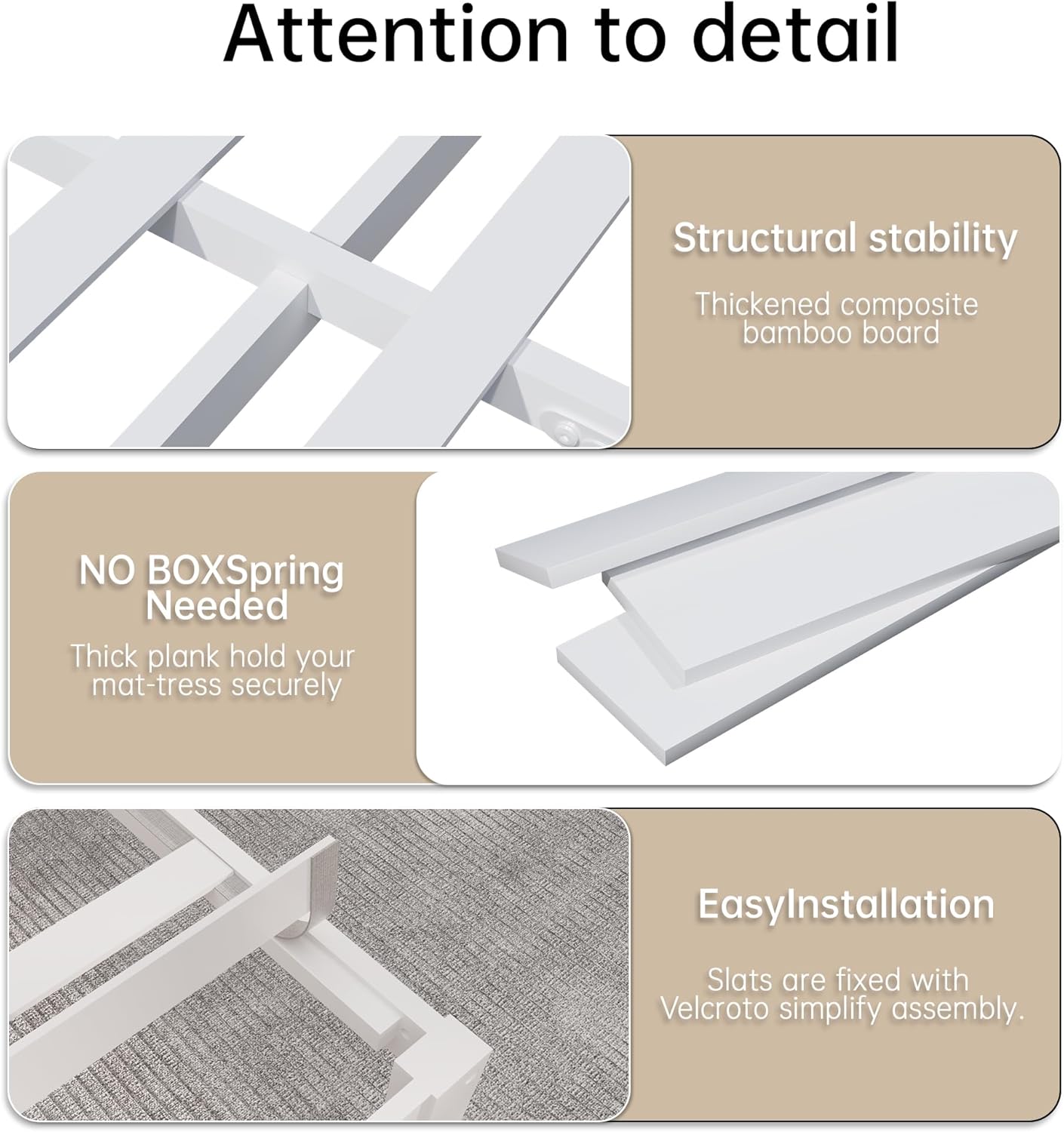 Attention to detail

Structural stability

Thickened composite bamboo board

NO BOXSpring Needed

Thick plank hold your mat-tress securely

EasyInstallation

Slats are fixed with Velcroto simplify assembly.