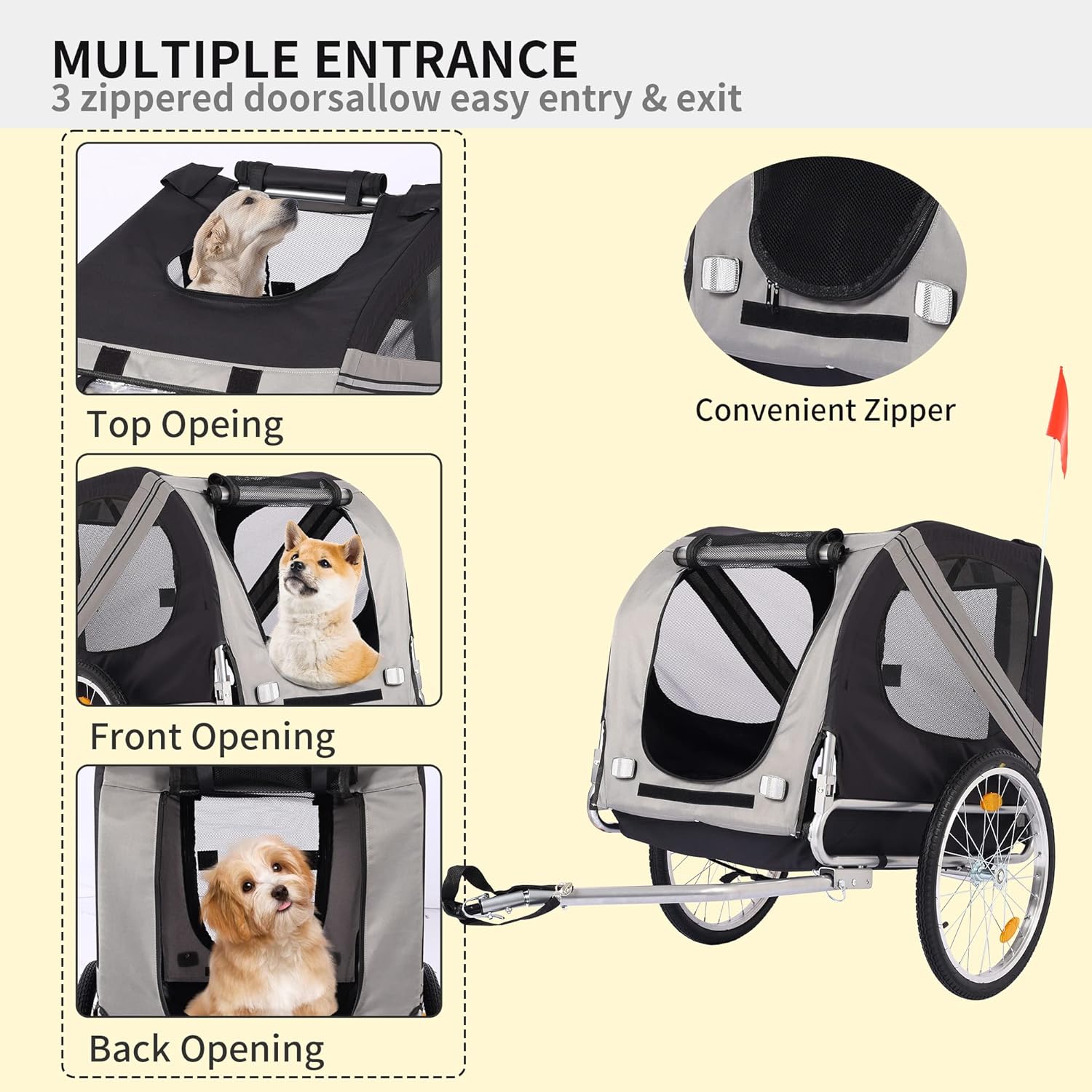 MULTIPLE ENTRANCE
3 zippered doorsallow easy entry & exit

Top Opeing

Front Opening

Back Opening

Convenient Zipper