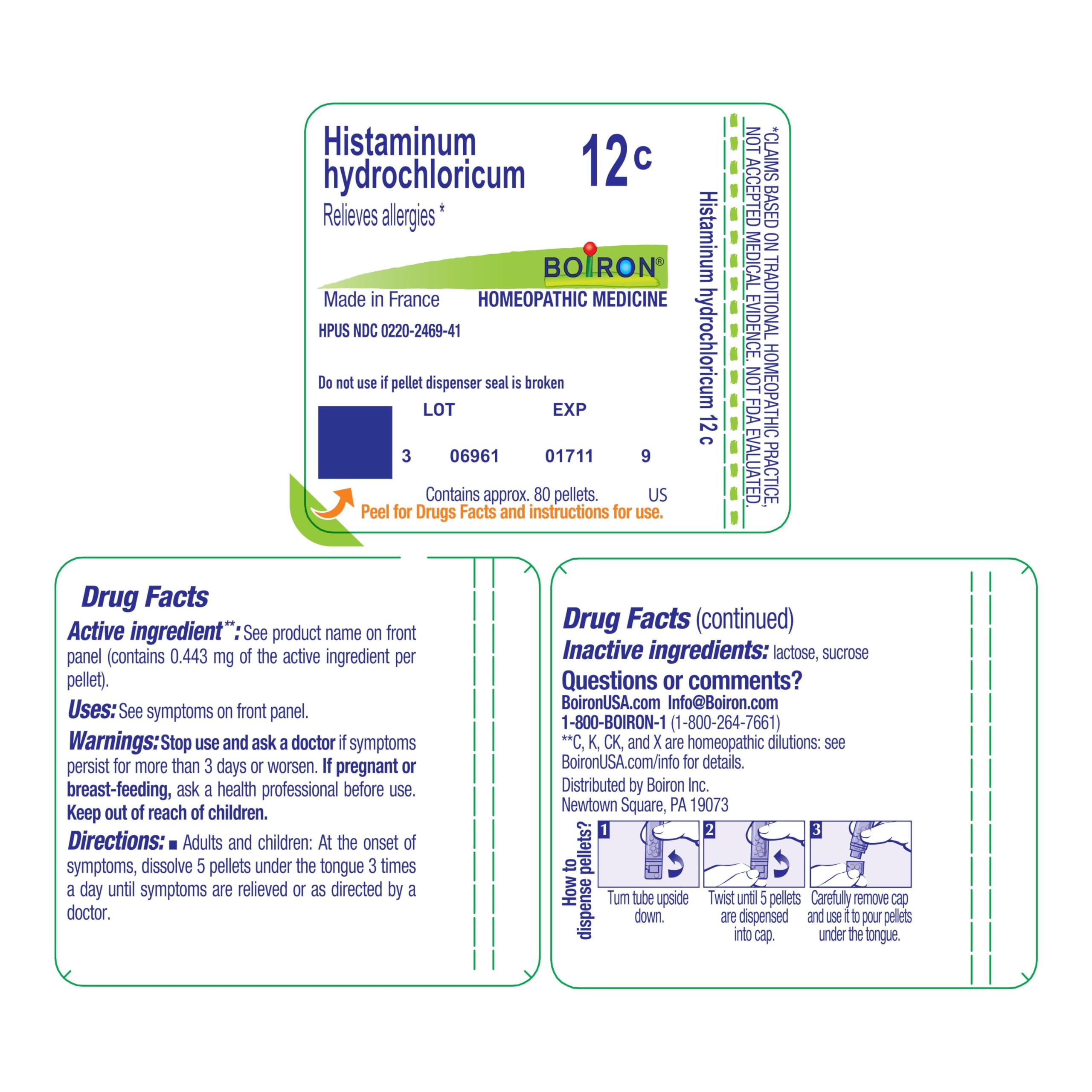 Histaminum hydrochloricum 12c

Relieves allergies *

BOIRON®

Made in France HOMEOPATHIC MEDICINE

HPUS NDC 0220-2469-41

Do not use if pellet dispenser seal is broken

LOT EXP

3 06961 01711 9

Contains approx. 80 pellets. US

Peel for Drugs Facts and instructions for use.

Histaminum hydrochloricum 12 c

*CLAIMS BASED ON TRADITIONAL HOMEOPATHIC PRACTICE, NOT ACCEPTED MEDICAL EVIDENCE. NOT FDA EVALUATED.

Drug Facts

Active ingredient**: See product name on front panel (contains 0.443 mg of the active ingredient per pellet).

Uses: See symptoms on front panel.

Warnings: Stop use and ask a doctor if symptoms persist for more than 3 days or worsen. If pregnant or breast-feeding, ask a health professional before use. Keep out of reach of children.

Directions: ■ Adults and children: At the onset of symptoms, dissolve 5 pellets under the tongue 3 times a day until symptoms are relieved or as directed by a doctor.

Drug Facts (continued)

Inactive ingredients: lactose, sucrose

Questions or comments?

BoironUSA.com Info@Boiron.com

1-800-BOIRON-1 (1-800-264-7661)

**C, K, CK, and X are homeopathic dilutions: see BoironUSA.com/info for details.

Distributed by Boiron Inc.
Newtown Square, PA 19073

How to dispense pellets?

1 Turn tube upside down.

2 Twist until 5 pellets are dispensed into cap.

3 Carefully remove cap and use it to pour pellets under the tongue.