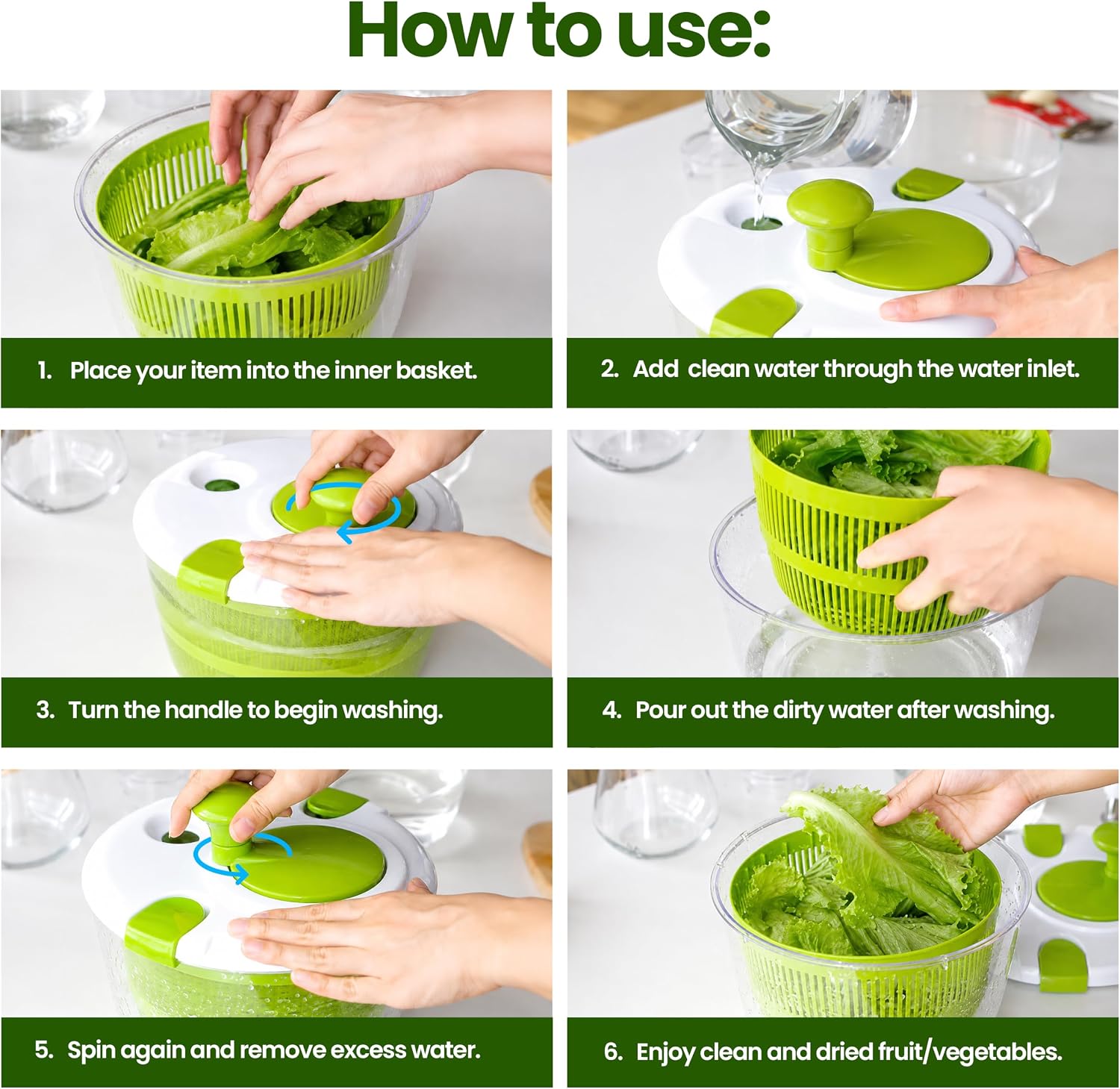 How to use:

1. Place your item into the inner basket.

2. Add clean water through the water inlet.

3. Turn the handle to begin washing.

4. Pour out the dirty water after washing.

5. Spin again and remove excess water.

6. Enjoy clean and dried fruit/vegetables.