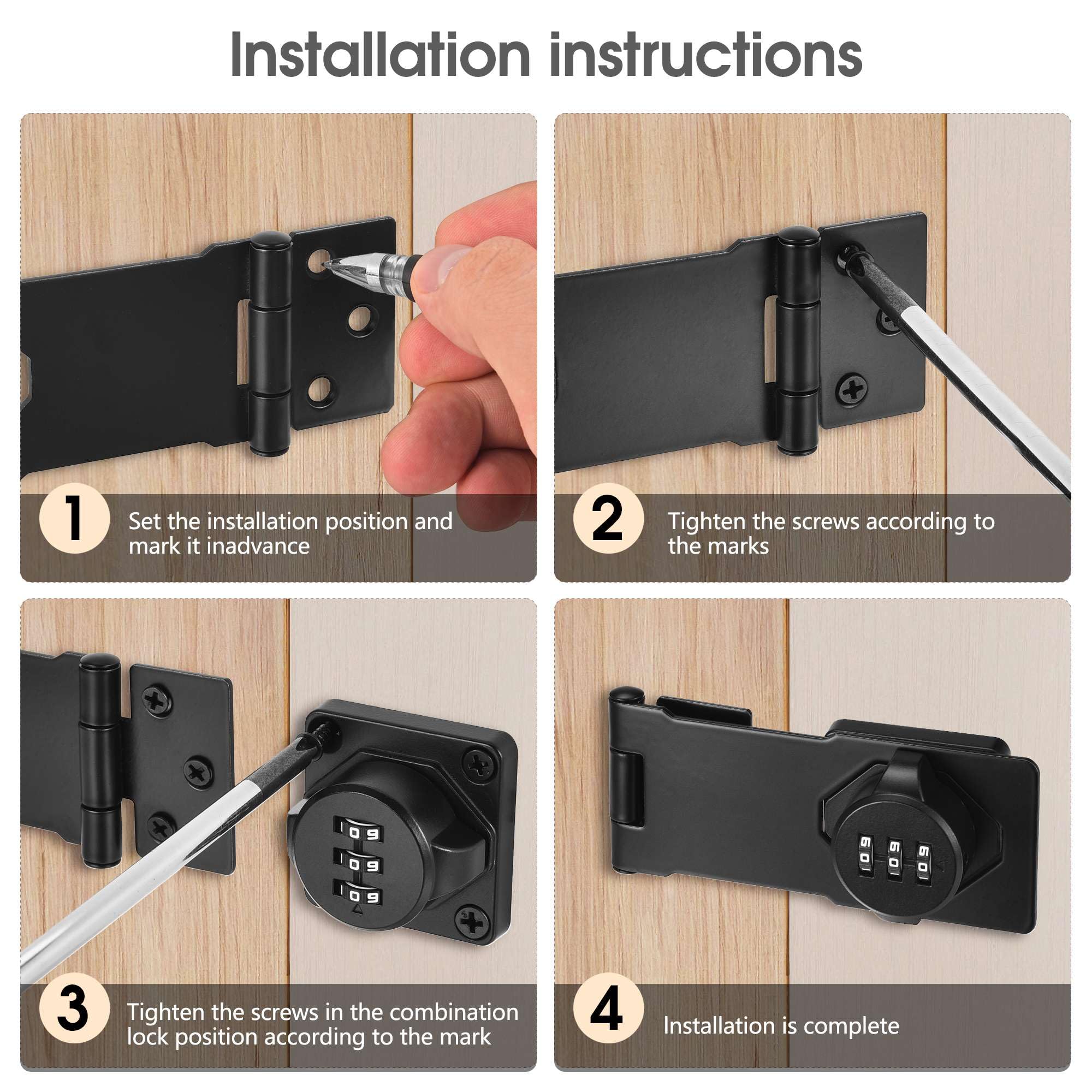 Installation instructions

1 Set the installation position and mark it inadvance

2 Tighten the screws according to the marks

3 Tighten the screws in the combination lock position according to the mark

4 Installation is complete