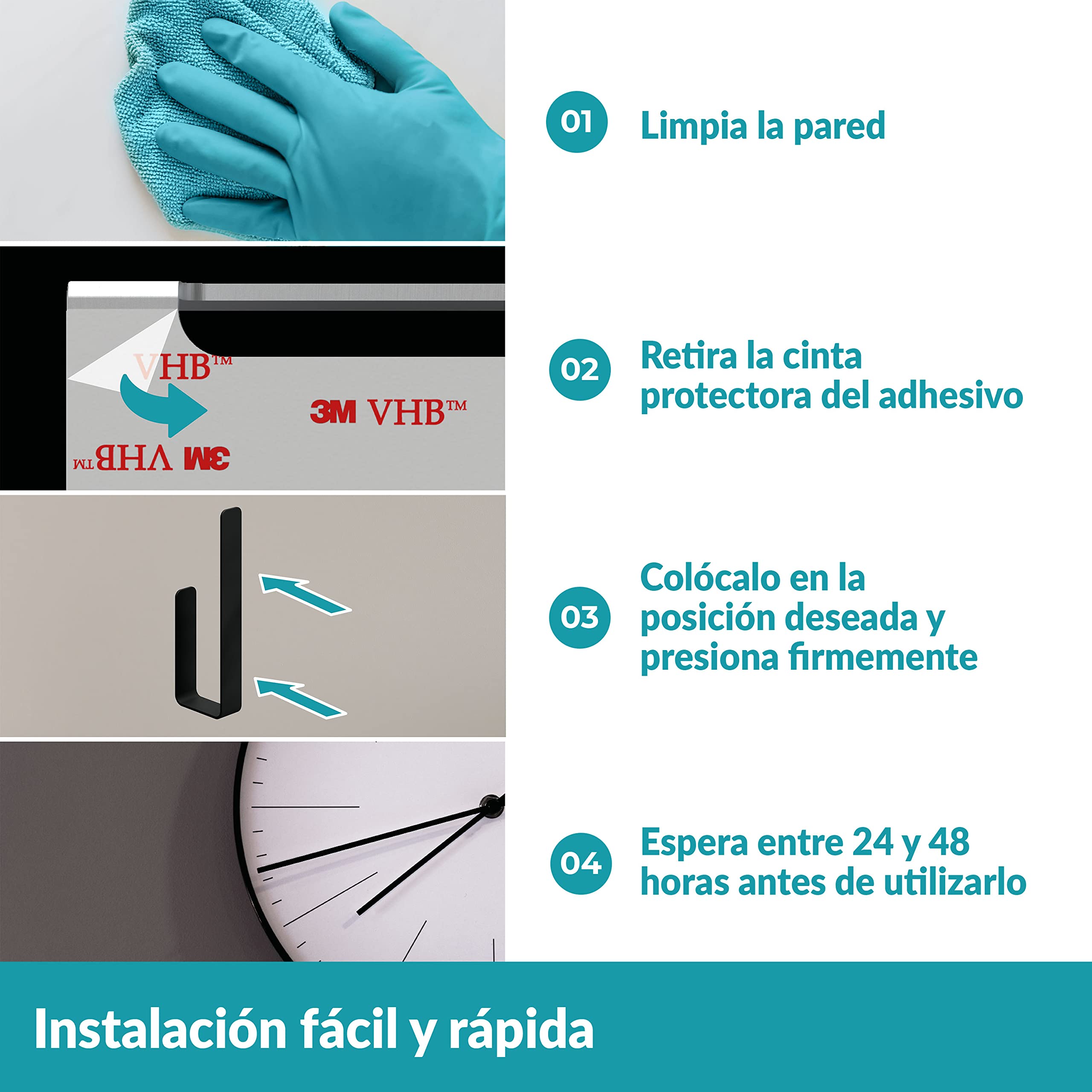 VHB™

3M VHB™

3M VHB™

01 Limpia la pared

02 Retira la cinta protectora del adhesivo

03 Colócalo en la posición deseada y presiona firmemente

04 Espera entre 24 y 48 horas antes de utilizarlo

Instalación fácil y rápida