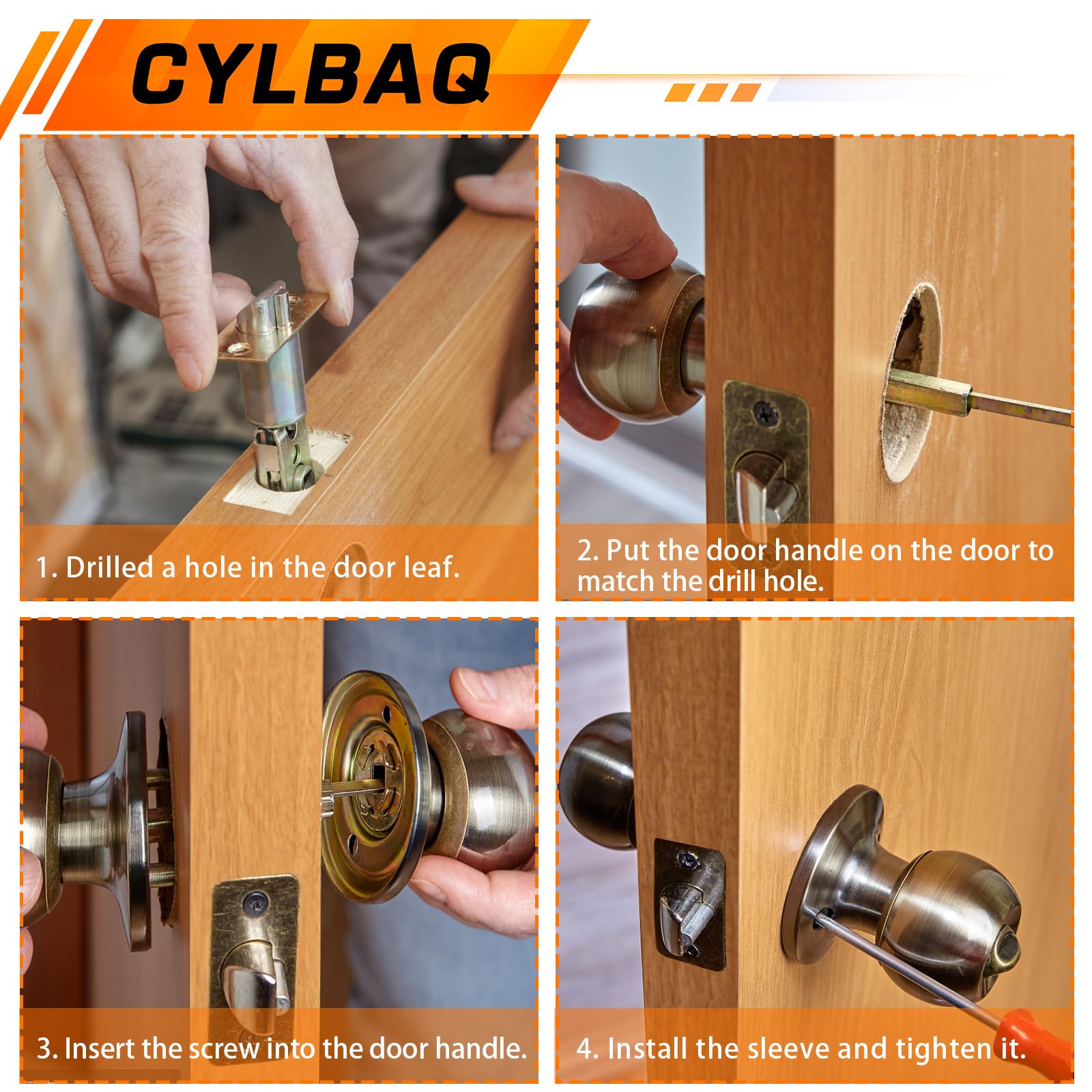 CYLBAQ

1. Drilled a hole in the door leaf.

2. Put the door handle on the door to match the drill hole.

3. Insert the screw into the door handle.

4. Install the sleeve and tighten it.