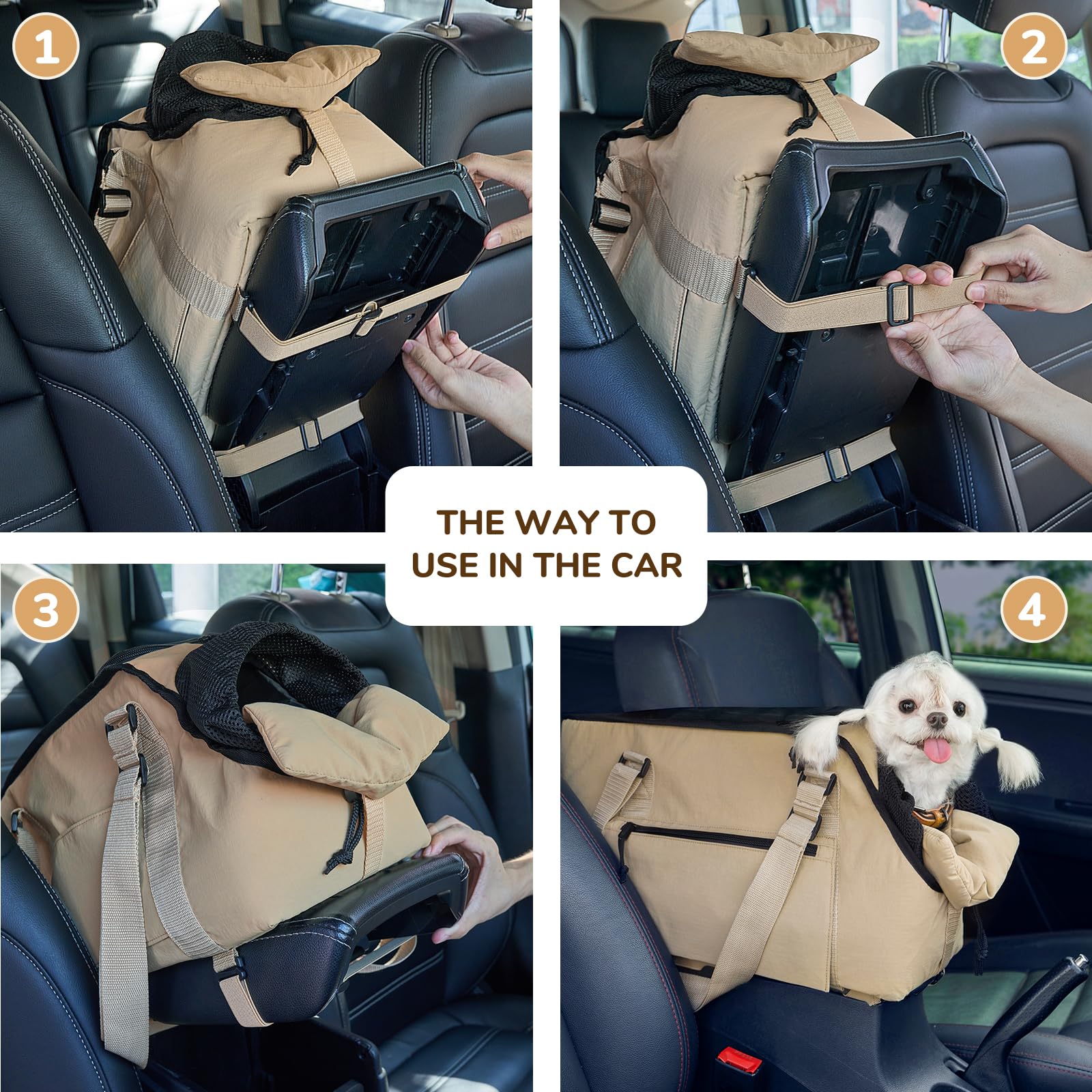 1

2

THE WAY TO USE IN THE CAR

3

4