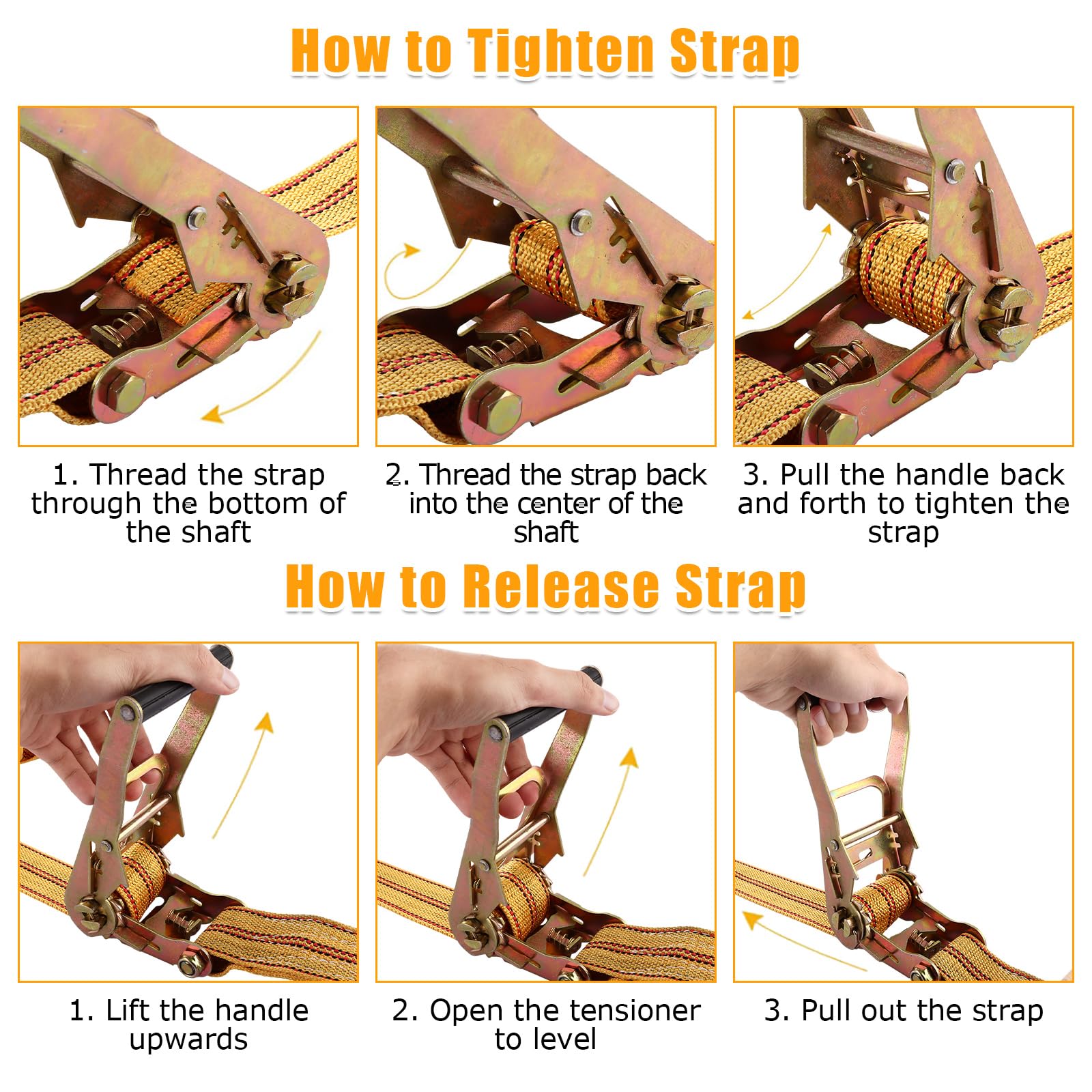 How to Tighten Strap

1. Thread the strap through the bottom of the shaft

2. Thread the strap back into the center of the shaft

3. Pull the handle back and forth to tighten the strap

How to Release Strap

1. Lift the handle upwards

2. Open the tensioner to level

3. Pull out the strap