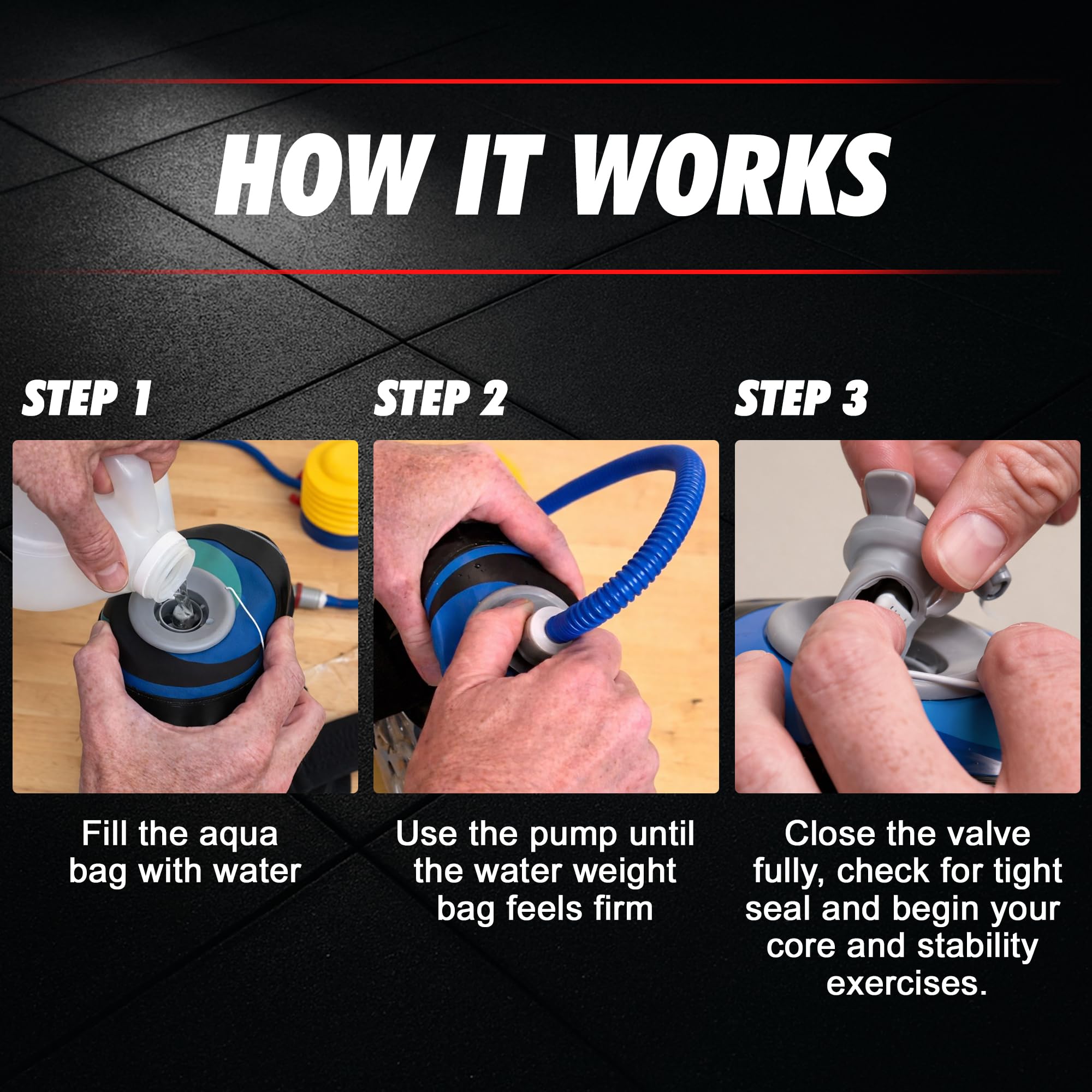 HOW IT WORKS

STEP 1

Fill the aqua bag with water

STEP 2

Use the pump until the water weight bag feels firm

STEP 3

Close the valve fully, check for tight seal and begin your core and stability exercises.