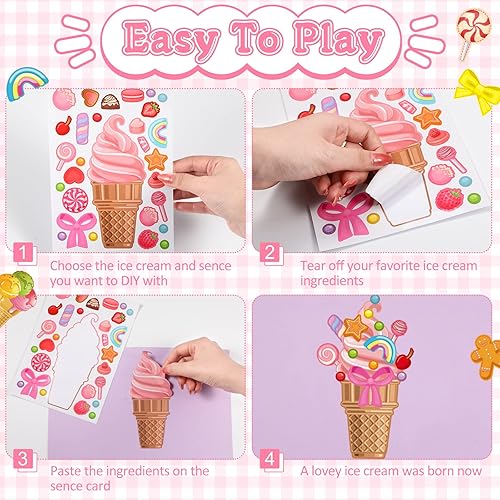 Easy To Play

1
Choose the ice cream and sence you want to DIY with

2
Tear off your favorite ice cream ingredients

3
Paste the ingredients on the sence card

4
A lovey ice cream was born now