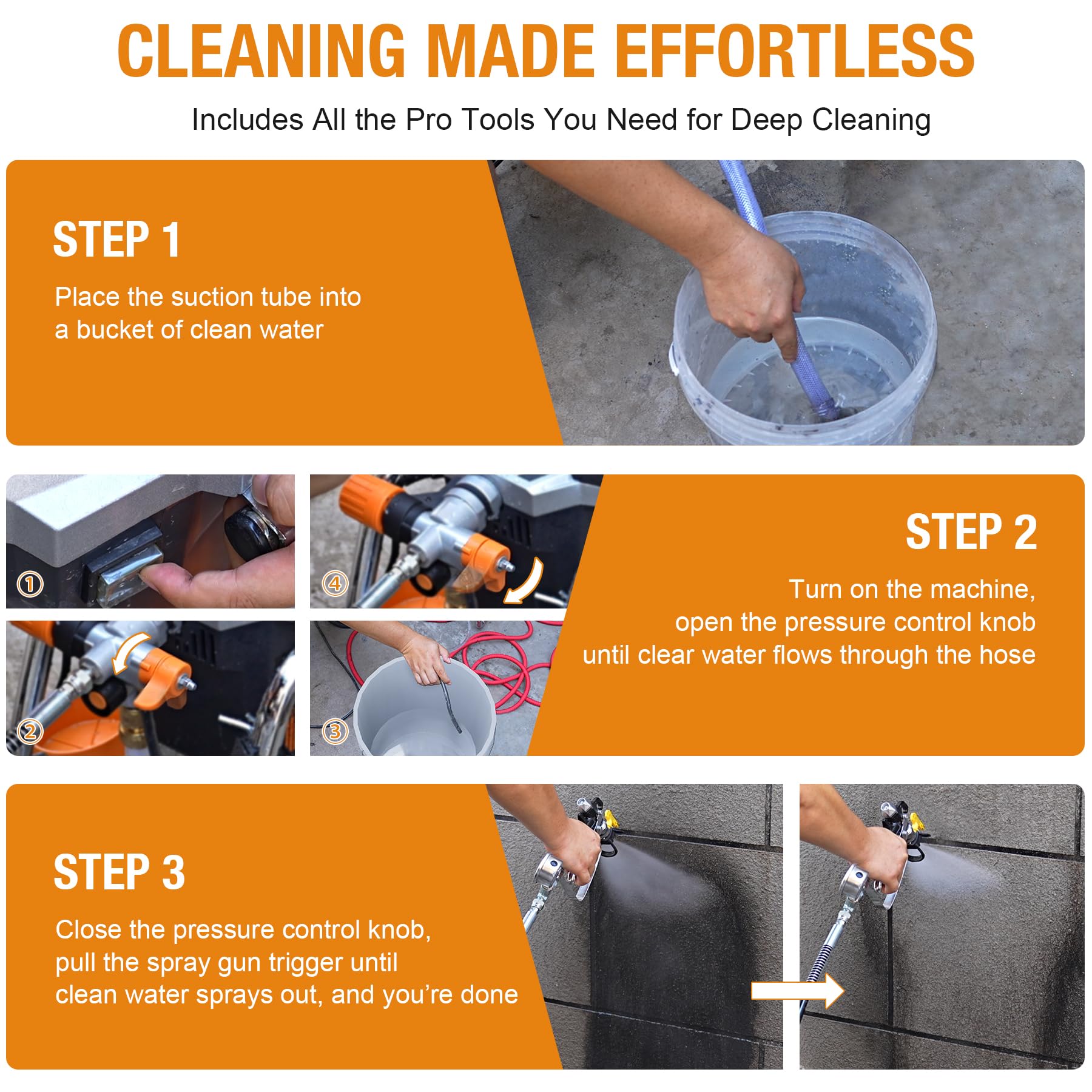 CLEANING MADE EFFORTLESS

Includes All the Pro Tools You Need for Deep Cleaning

STEP 1

Place the suction tube into a bucket of clean water

①

④

②

③

STEP 2

Turn on the machine, open the pressure control knob until clear water flows through the hose

STEP 3

Close the pressure control knob, pull the spray gun trigger until clean water sprays out, and you're done