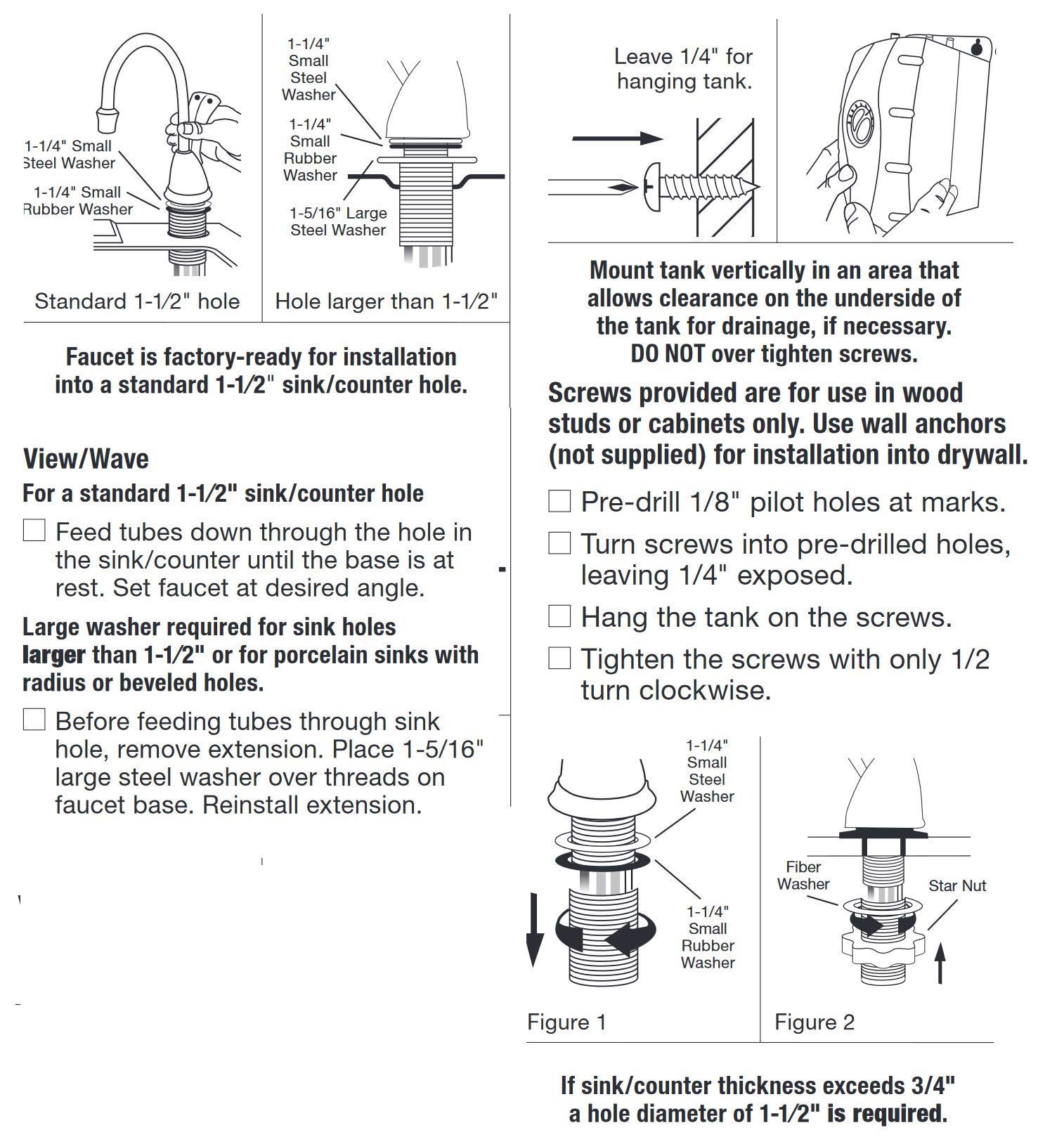 1-1/4" Small Steel Washer

1-1/4" Small Rubber Washer

Standard 1-1/2" hole

1-1/4" Small Steel Washer

1-1/4" Small Rubber Washer

1-5/16" Large Steel Washer

Hole larger than 1-1/2"

Faucet is factory-ready for installation into a standard 1-1/2" sink/counter hole.

View/Wave

For a standard 1-1/2" sink/counter hole

☐ Feed tubes down through the hole in the sink/counter until the base is at rest. Set faucet at desired angle.

Large washer required for sink holes larger than 1-1/2" or for porcelain sinks with radius or beveled holes.

☐ Before feeding tubes through sink hole, remove extension. Place 1-5/16" large steel washer over threads on faucet base. Reinstall extension.

Leave 1/4" for hanging tank.

Mount tank vertically in an area that allows clearance on the underside of the tank for drainage, if necessary. DO NOT over tighten screws.

Screws provided are for use in wood studs or cabinets only. Use wall anchors (not supplied) for installation into drywall.

☐ Pre-drill 1/8" pilot holes at marks.

☐ Turn screws into pre-drilled holes, leaving 1/4" exposed.

☐ Hang the tank on the screws.

☐ Tighten the screws with only 1/2 turn clockwise.

1-1/4" Small Steel Washer

1-1/4" Small Rubber Washer

Figure 1

Fiber Washer

Star Nut

Figure 2

If sink/counter thickness exceeds 3/4" a hole diameter of 1-1/2" is required.