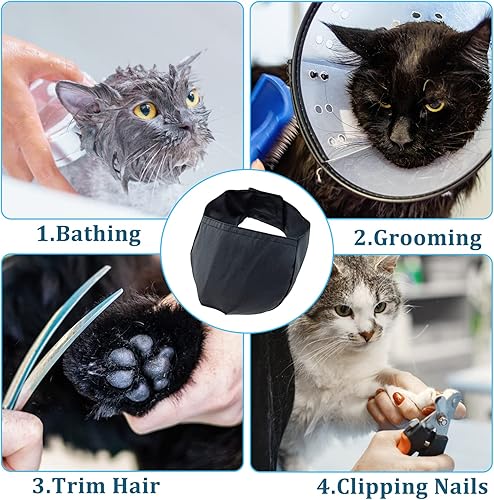 1.Bathing

2.Grooming

3.Trim Hair

4.Clipping Nails